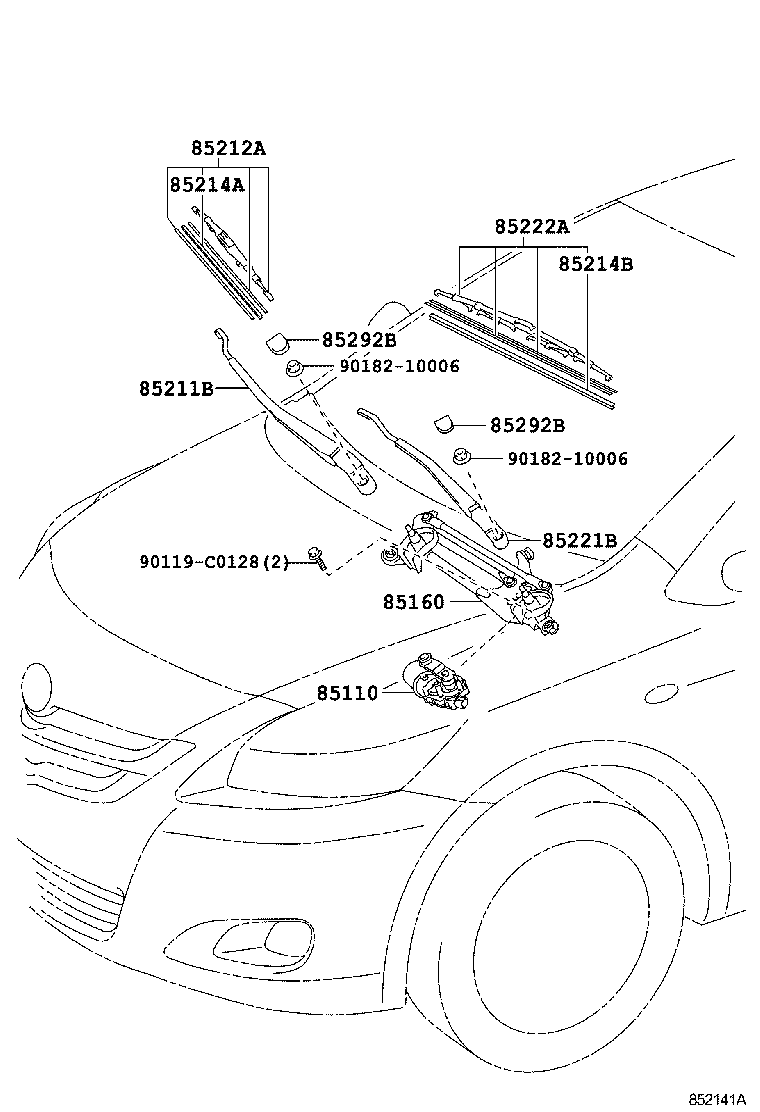 85212A
85214A
85222A
85214B
85292B
90182-10006
85211B
85292B
90182-10006
85221B
90119-C0128(2)
85160
85110
852141A