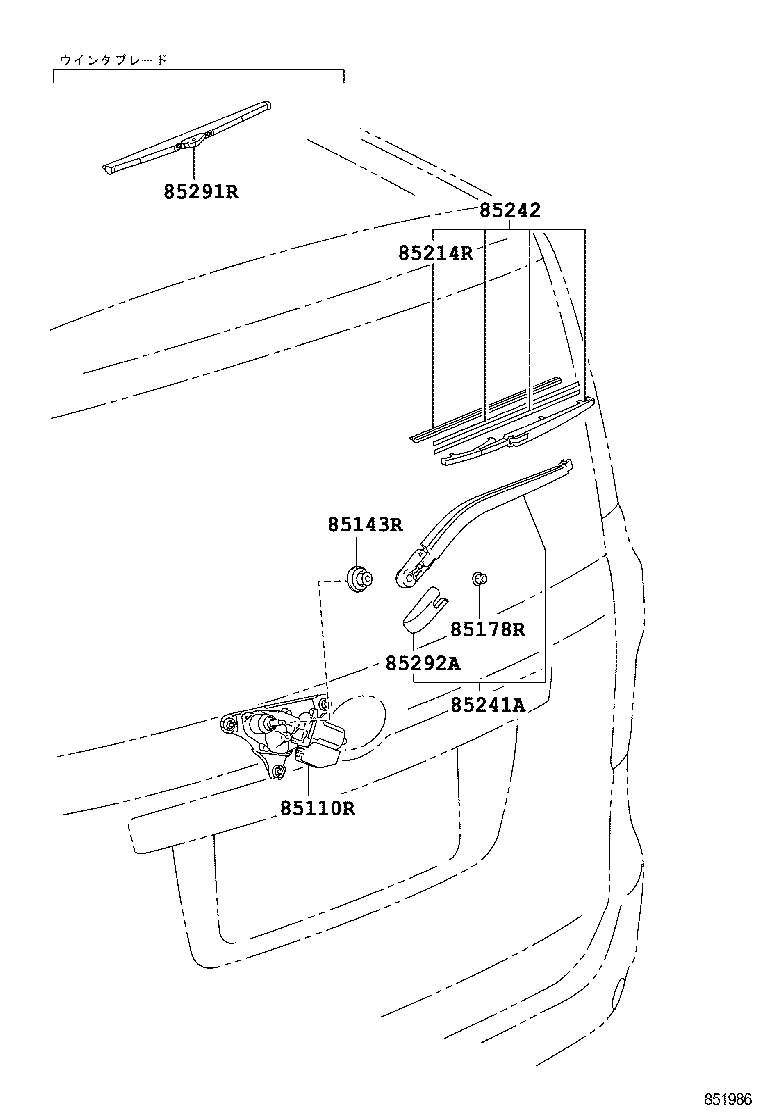 ウインタブレード

85291R

85242

85214R

85143R

85178R

85292A

85241A

85110R

851986