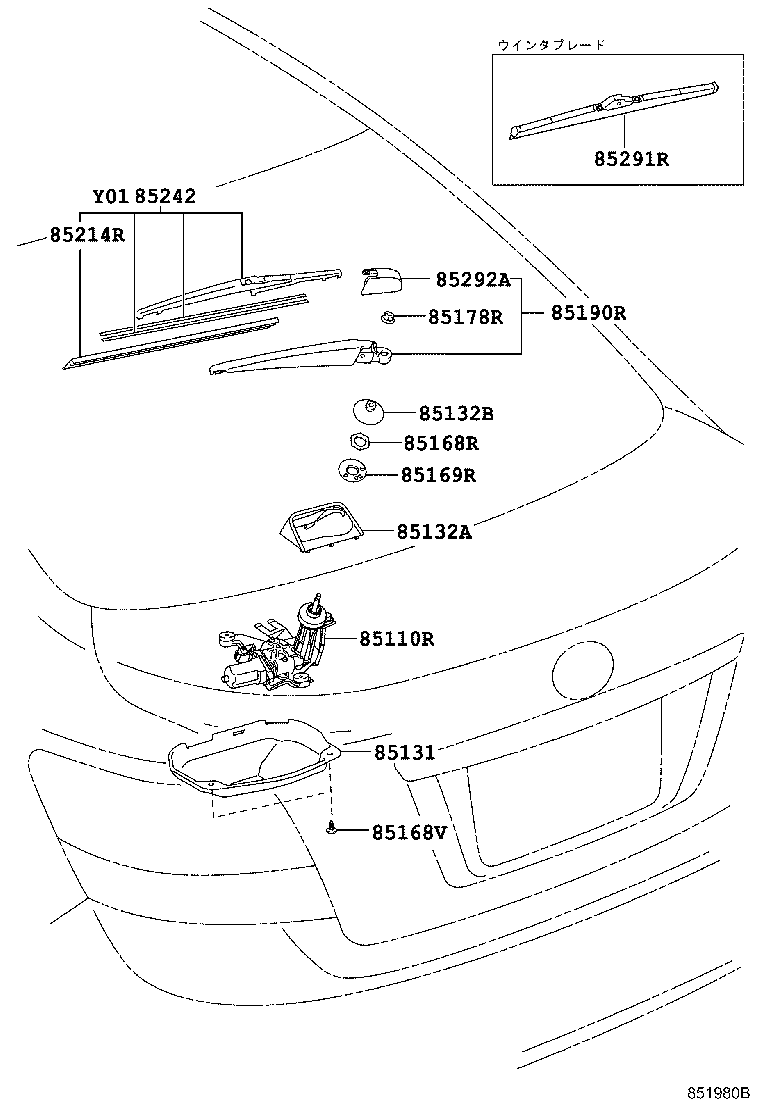 ウインタブレード

85291R

Y01 85242

85214R

85292A

85178R

85190R

85132B

85168R

85169R

85132A

85110R

85131

85168V

851980B