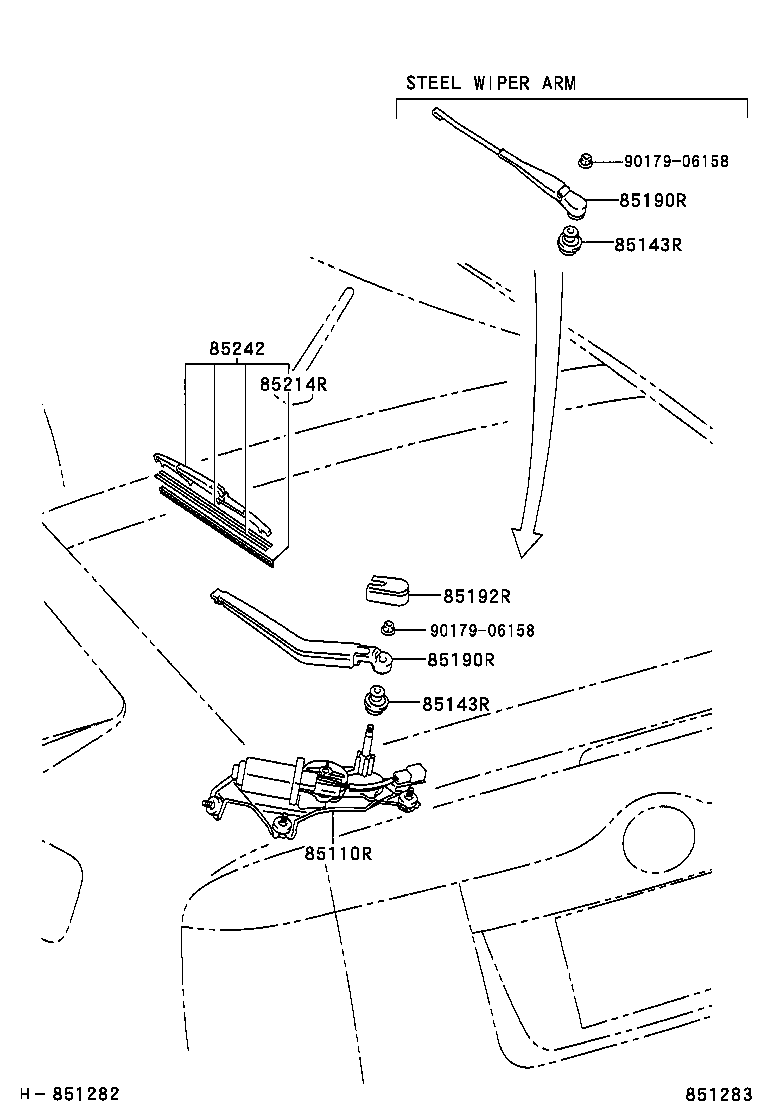 STEEL WIPER ARM

90179-06158
85190R
85143R

85242
85214R

85192R
90179-06158
85190R
85143R

85110R

H-851282

851283