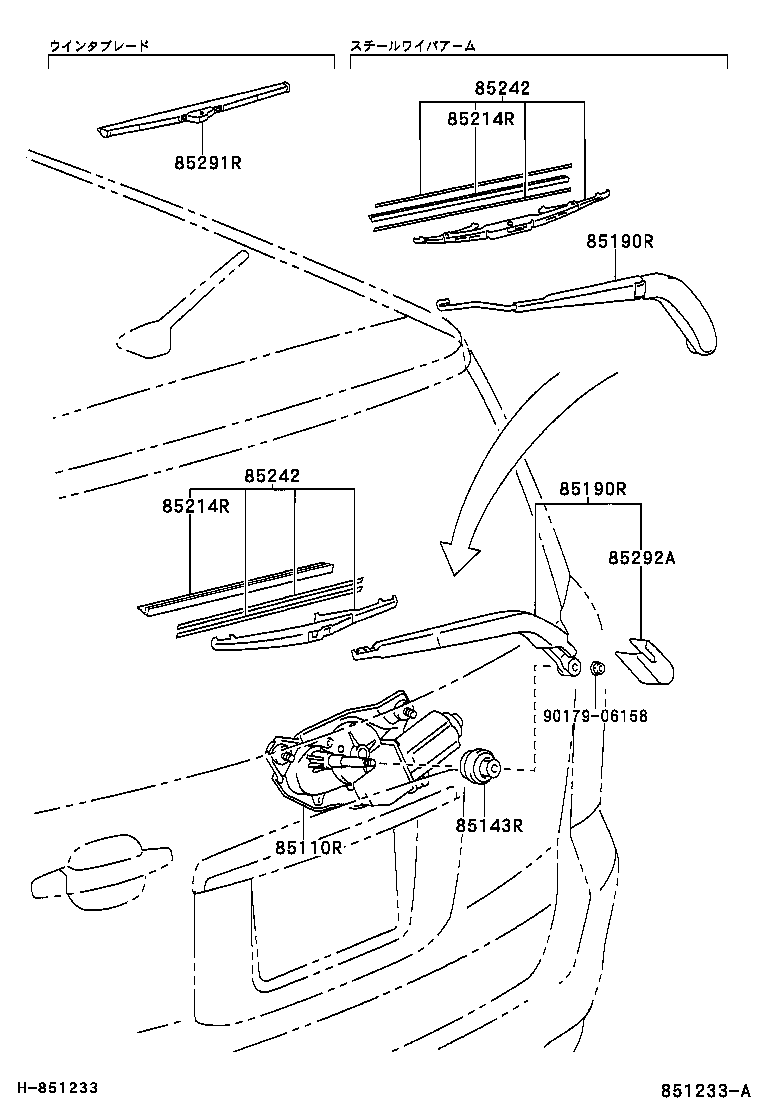 ウインタブレード

85291R

スチールワイパアーム

85242

85214R

85190R

85242

85214R

85190R

85292A

90179-06158

85143R

85110R

H-851233

851233-A