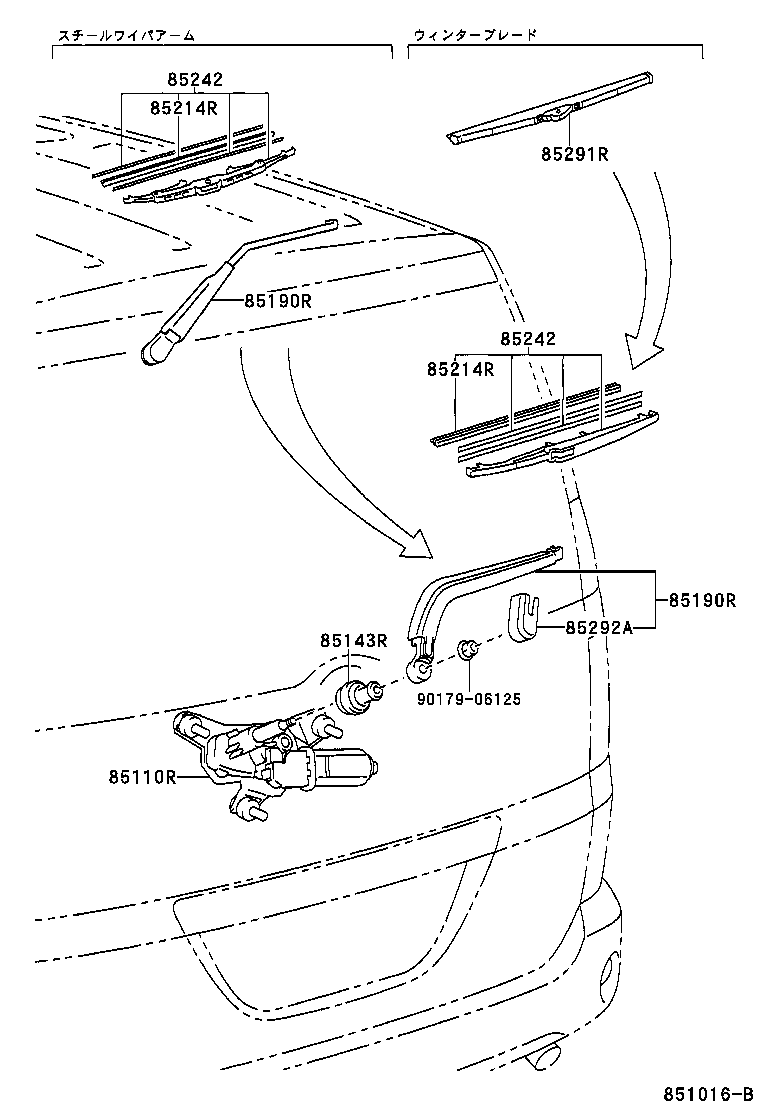 スチールワイパアーム

ウィンターブレード

85242
85214R

85291R

85190R

85242
85214R

85190R
85292A

85143R

90179-06125

85110R

851016-B