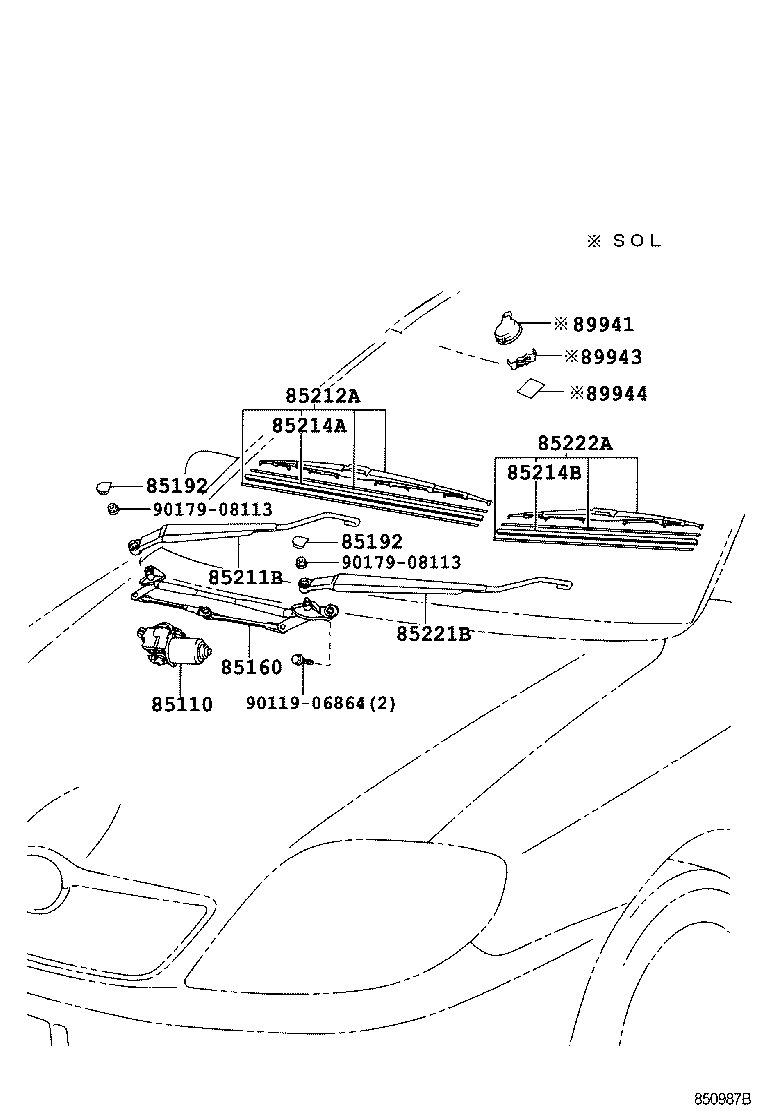 ※ SOL

※89941
※89943
※89944

85212A
85214A
85222A
85214B
85192
90179-08113
85192
90179-08113
85211B
85221B
85160
85110
90119-06864(2)

850987B