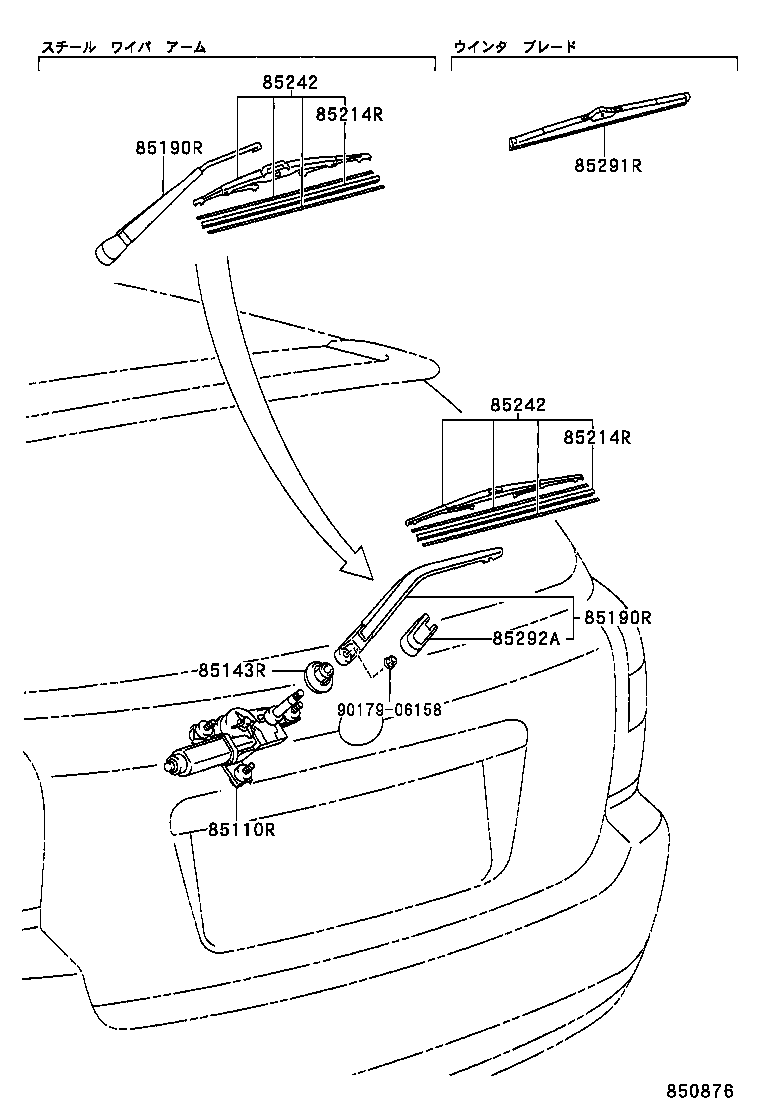 スチール　ワイパ　アーム

ウインタ　ブレード

85242
85214R
85190R
85291R
85242
85214R
85190R
85292A
85143R
90179-06158
85110R
850876