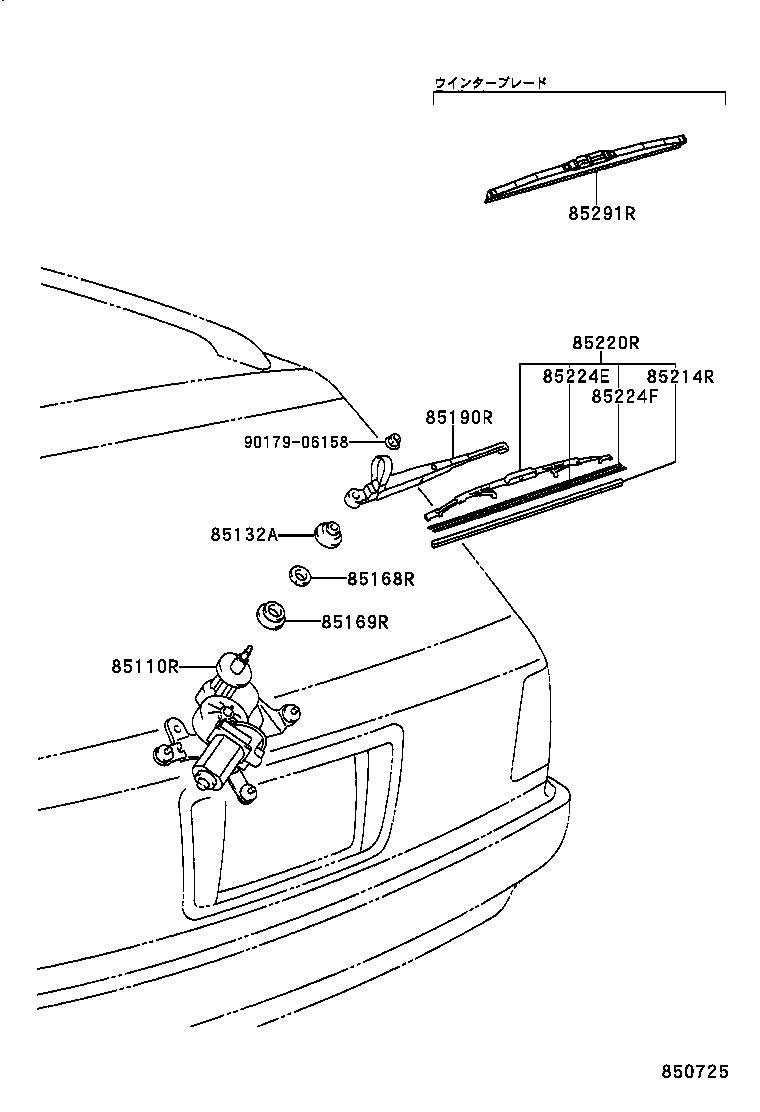 ウインターブレード

85291R

85220R

85224E

85214R

85224F

85190R

90179-06158

85132A

85168R

85169R

85110R

850725