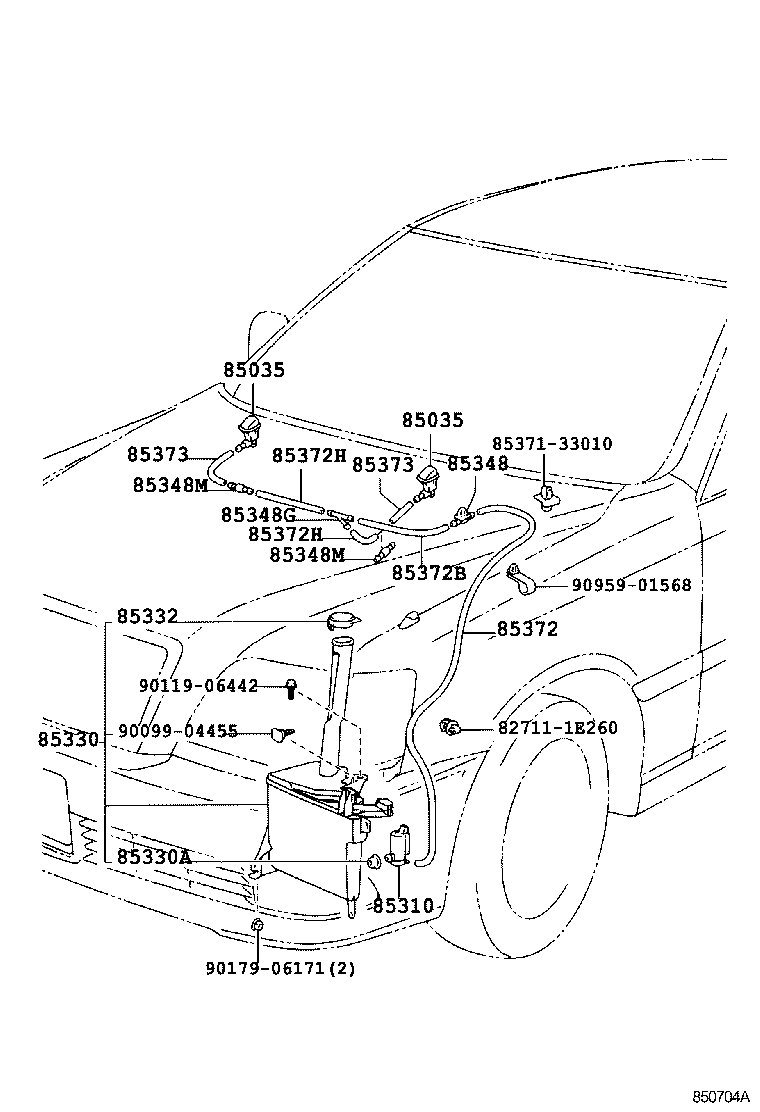 85035

85035

85371-33010

85373

85372H

85373

85348

85348M

85348G

85372H

85348M

85372B

90959-01568

85332

85372

90119-06442

85330

90099-04455

82711-1E260

85330A

85310

90179-06171(2)

850704A