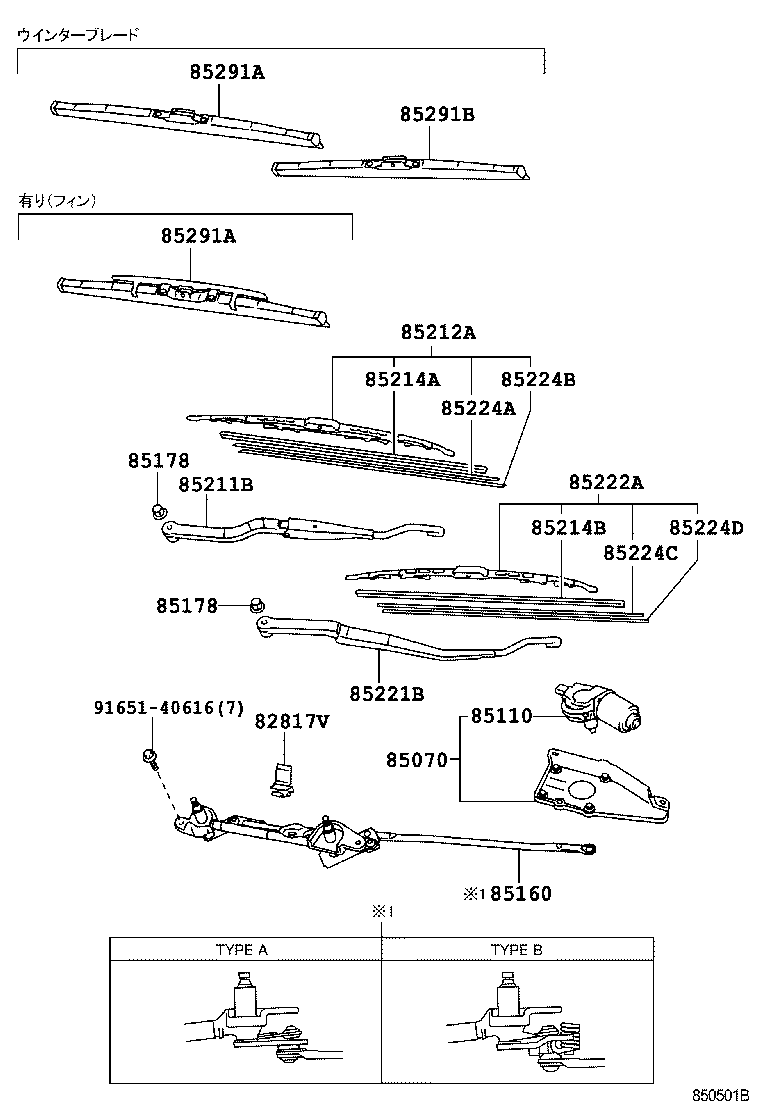 ウインターブレード

85291A

85291B

有り(フィン)

85291A

85212A

85214A

85224B

85224A

85178

85211B

85222A

85214B

85224D

85224C

85178

85221B

91651-40616(7)

82817V

85110

85070

※1 85160

※1

| TYPE A | TYPE B |
|---|---|
| | |

850501B