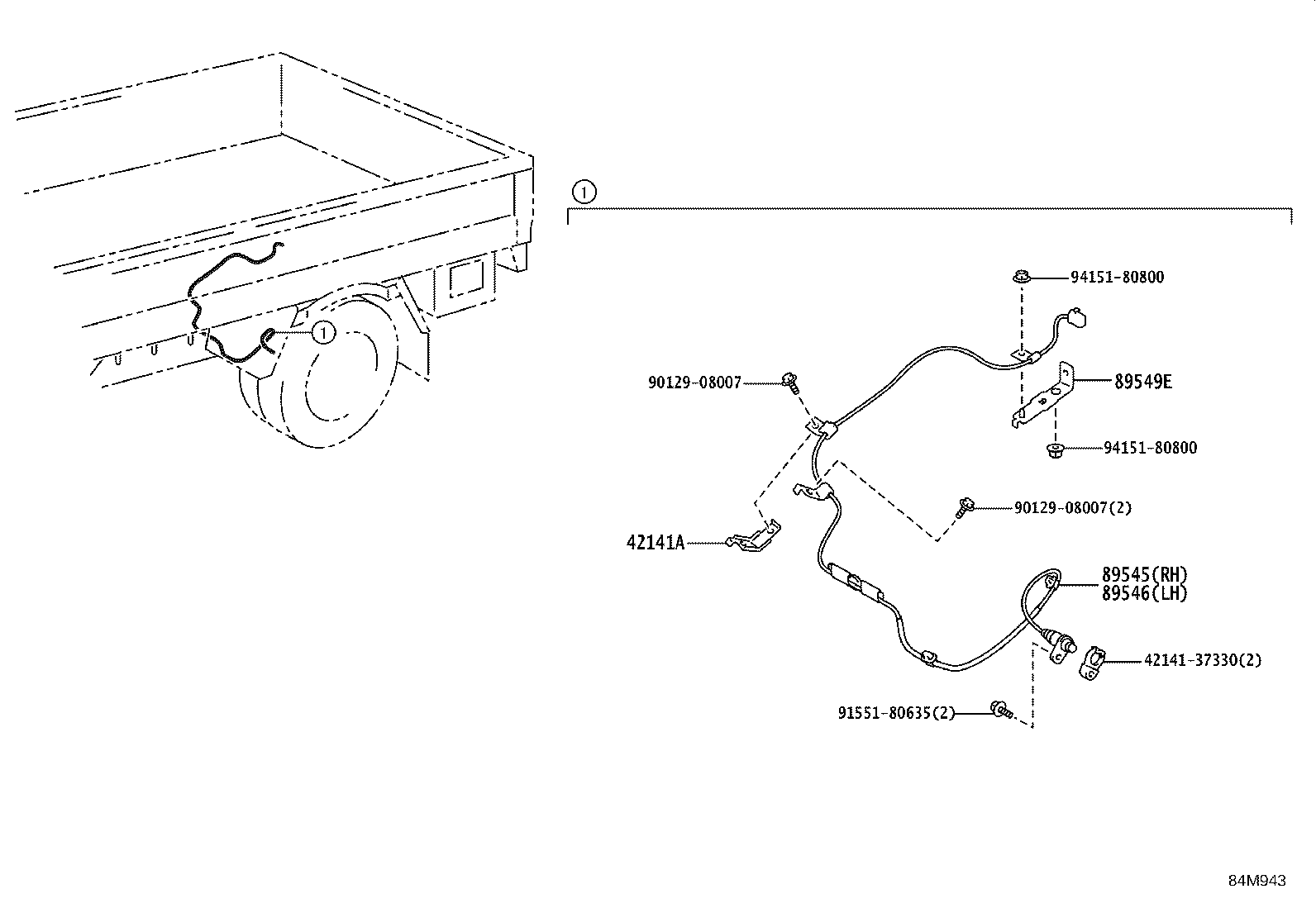 1

1

94151-80800

90129-08007

89549E

94151-80800

90129-08007(2)

42141A

89545(RH)
89546(LH)

42141-37330(2)

91551-80635(2)

84M943