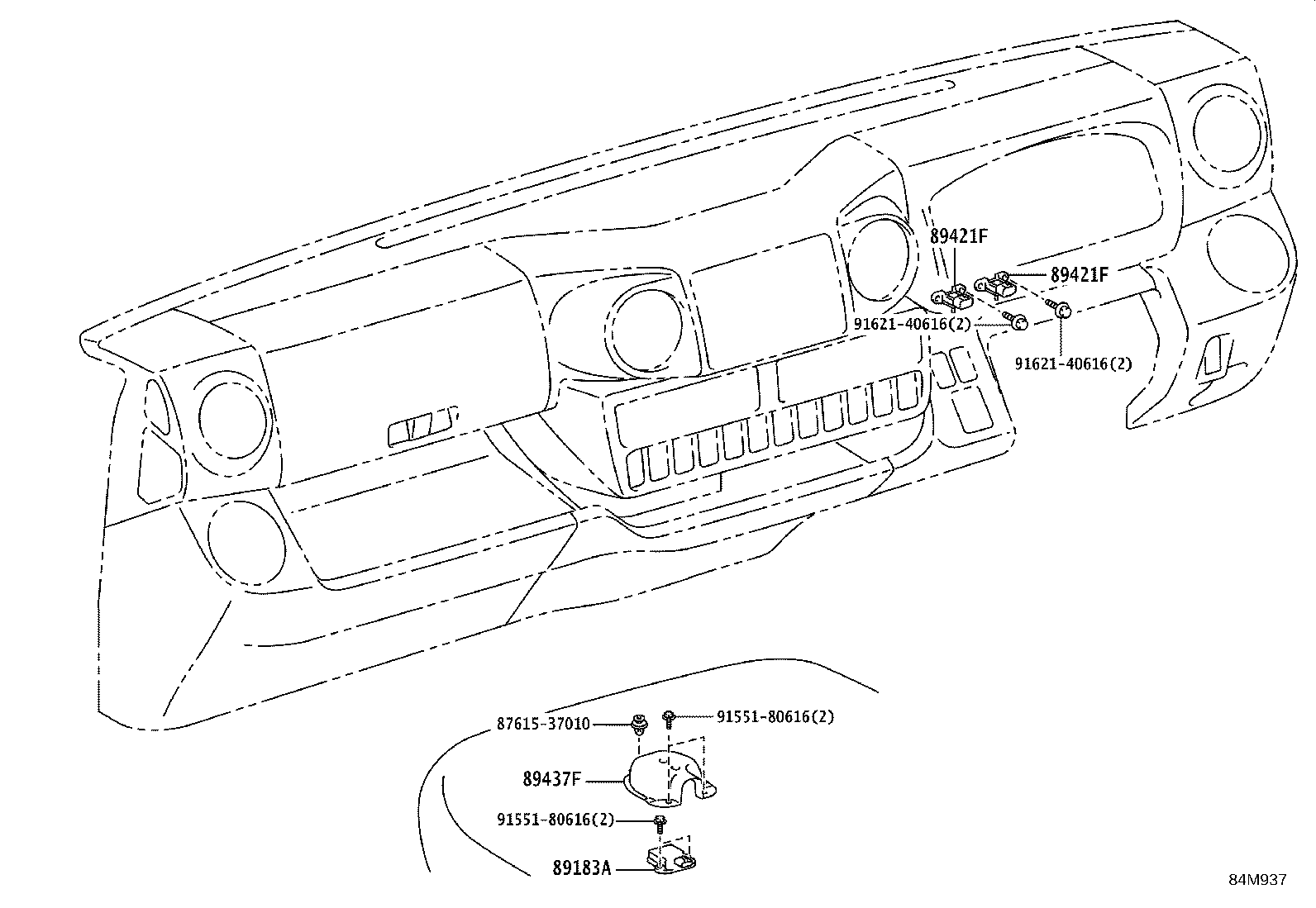 89421F
89421F
91621-40616(2)
91621-40616(2)
87615-37010
91551-80616(2)
89437F
91551-80616(2)
89183A
84M937