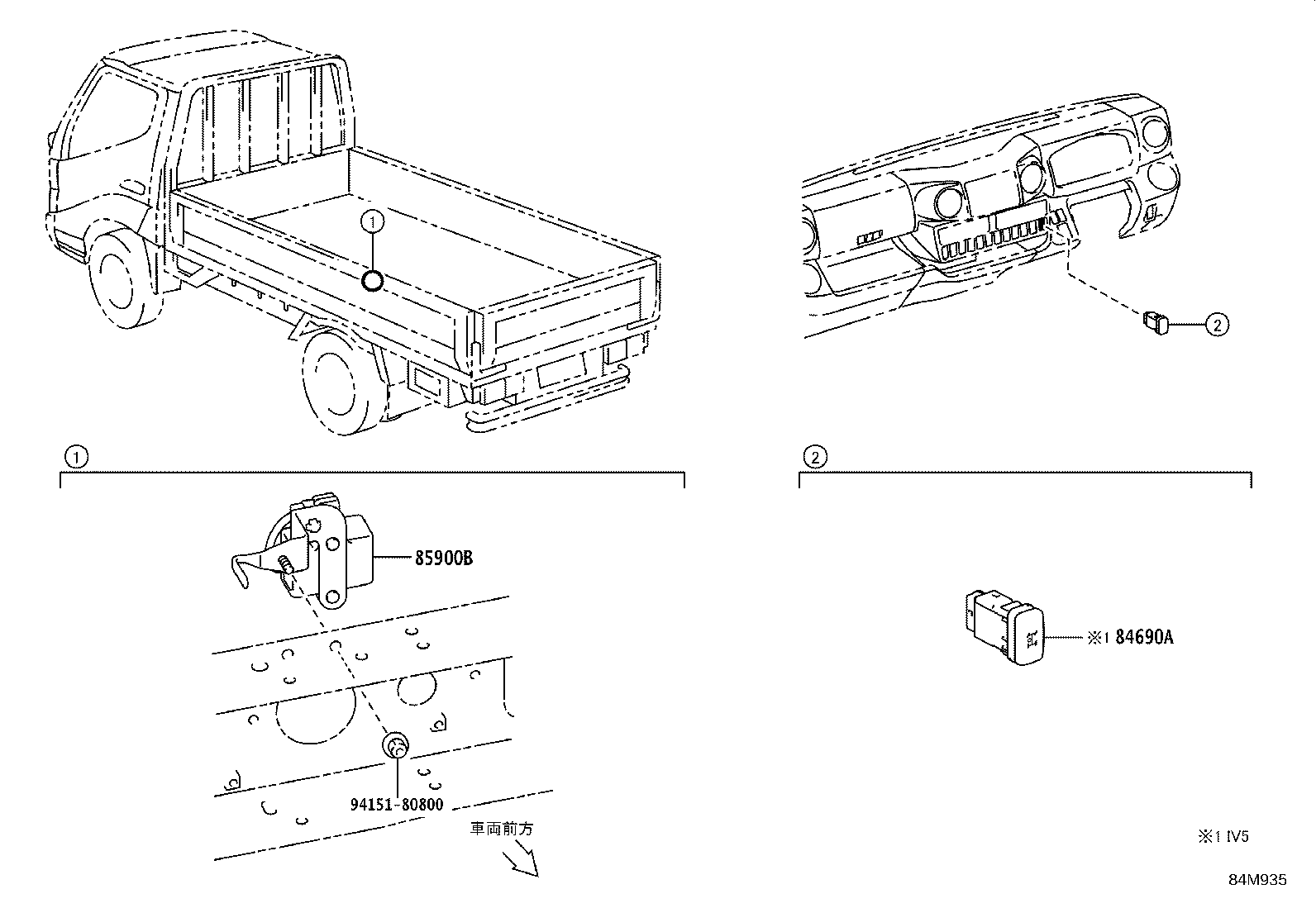 ①

②

①

85900B

94151-80800

車両前方

②

※1 84690A

※1 IV5

84M935