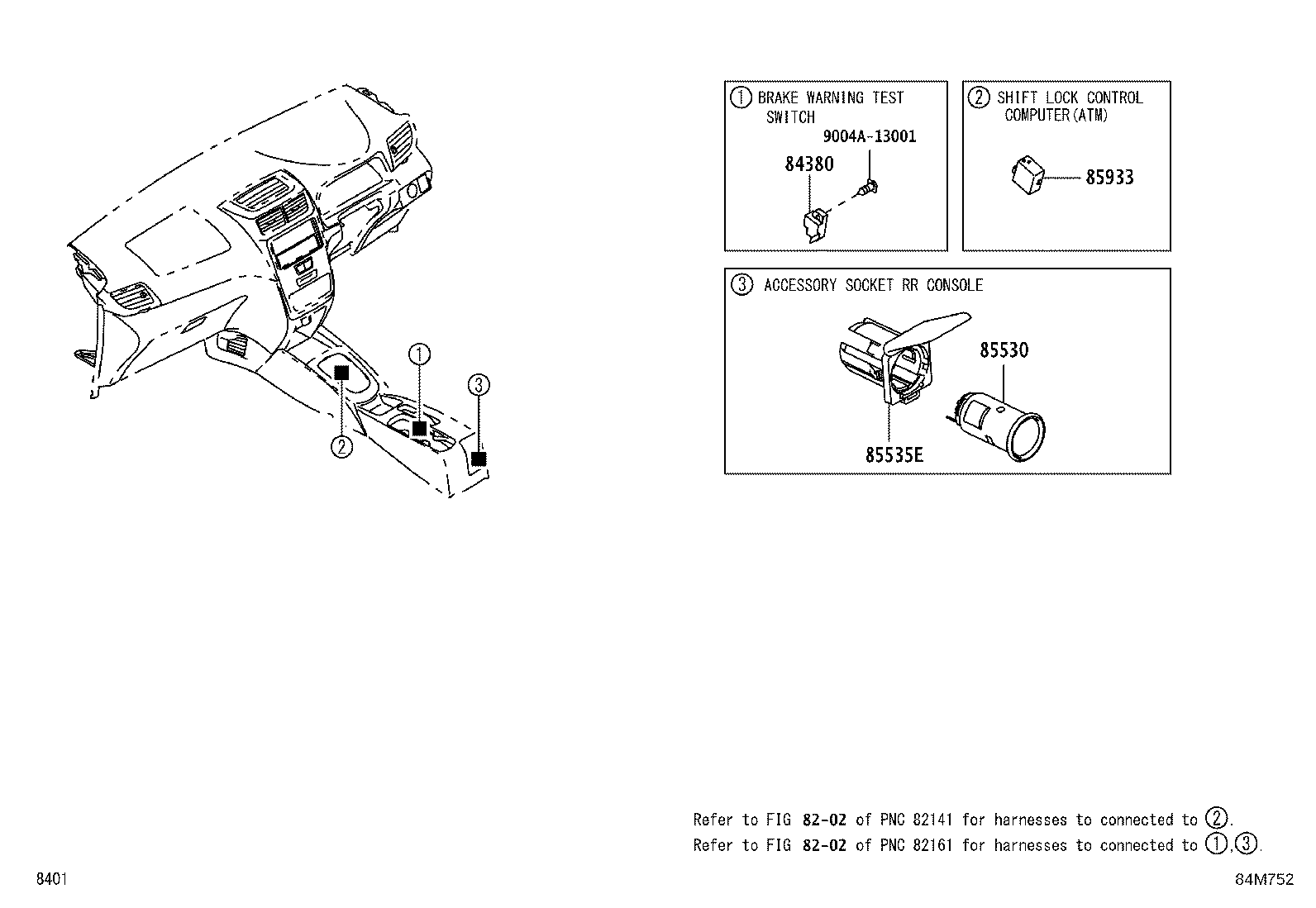 ①

③

②

① BRAKE WARNING TEST SWITCH

9004A-13001

84380

② SHIFT LOCK CONTROL COMPUTER(ATM)

85933

③ ACCESSORY SOCKET RR CONSOLE

85530

85535E

Refer to FIG 82-02 of PNC 82141 for harnesses to connected to ②.
Refer to FIG 82-02 of PNC 82161 for harnesses to connected to ①,③.

8401

84M752