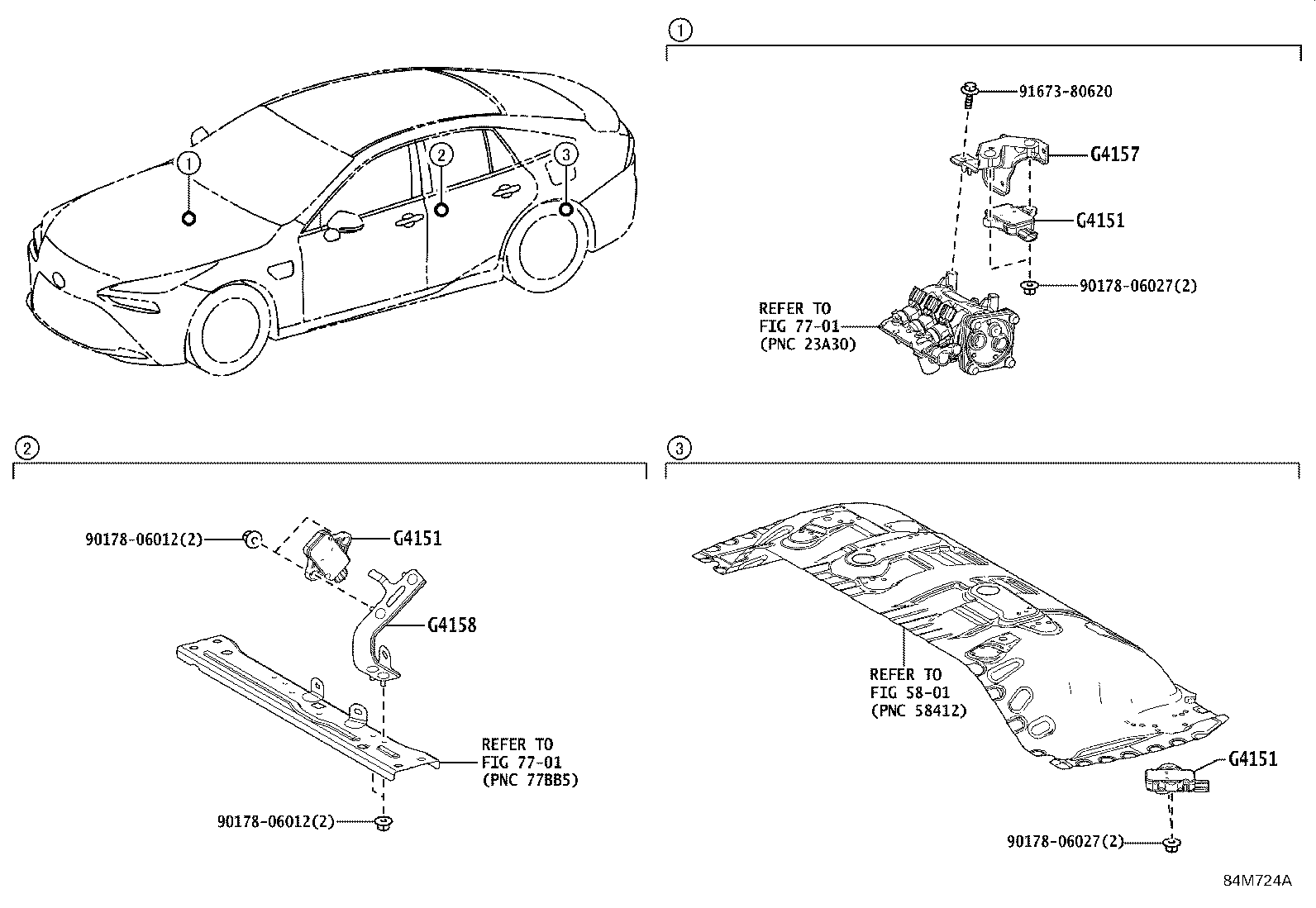 1
2
3

1
91673-80620
G4157
G4151
90178-06027(2)
REFER TO
FIG 77-01
(PNC 23A30)

2
90178-06012(2)
G4151
G4158
REFER TO
FIG 77-01
(PNC 77BB5)
90178-06012(2)

3
REFER TO
FIG 58-01
(PNC 58412)
G4151
90178-06027(2)

84M724A