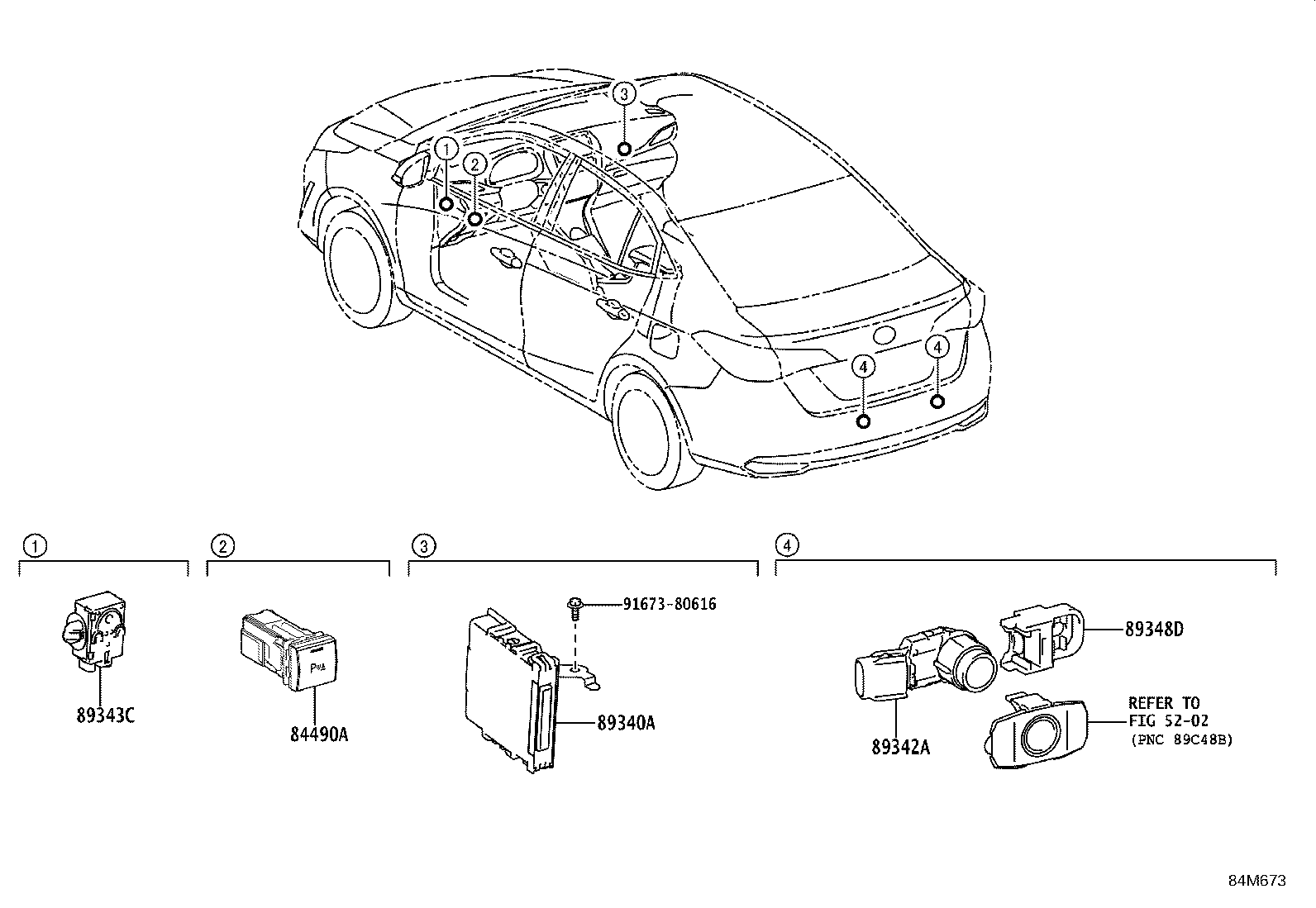 3
1
2
4
4

1
89343C

2
84490A

3
91673-80616
89340A

4
89348D
89342A
REFER TO FIG 52-02 (PNC 89C48B)

84M673