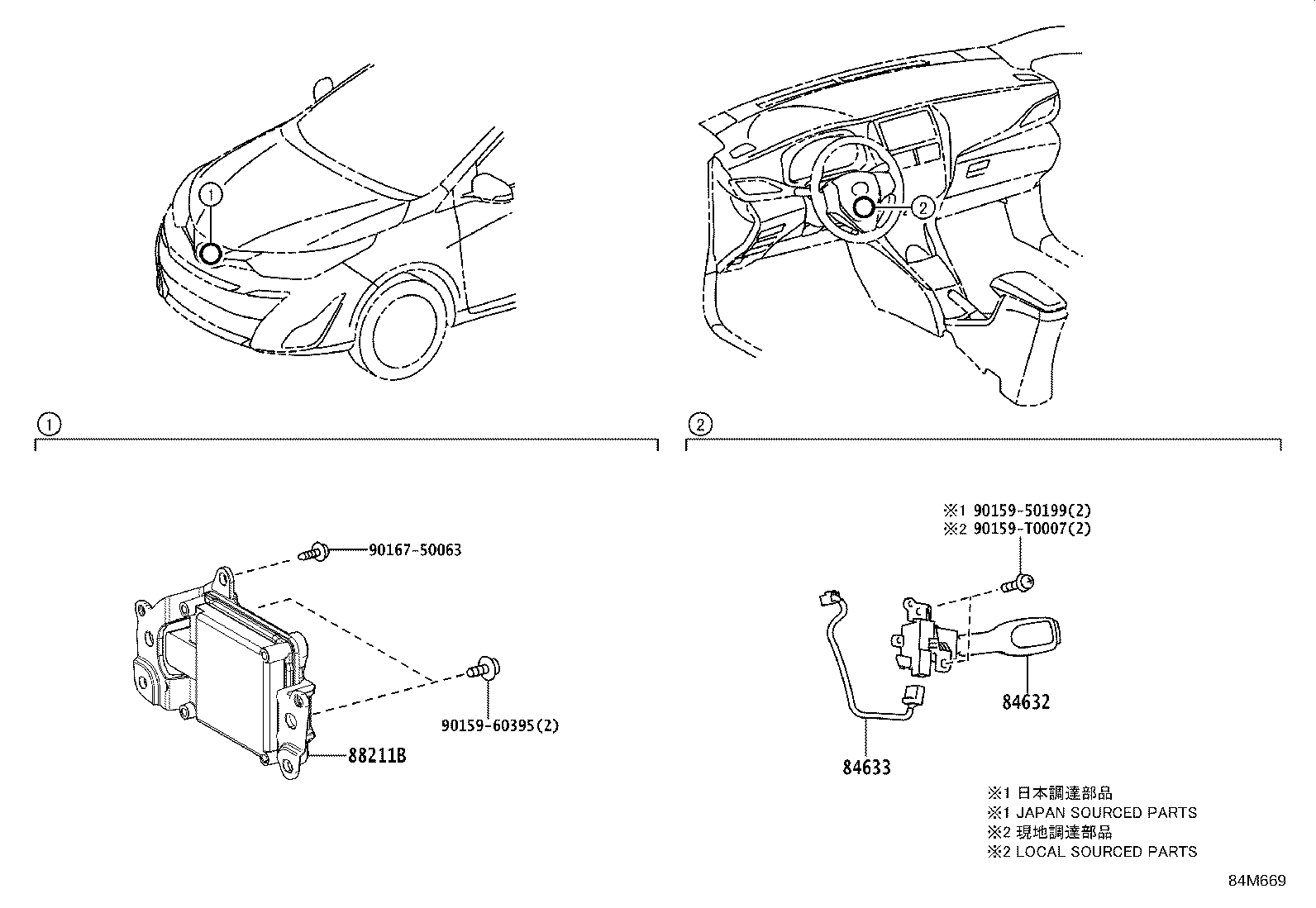 1

2

1

2

90167-50063

90159-60395(2)

88211B

※1 90159-50199(2)
※2 90159-T0007(2)

84632

84633

※1 日本調達部品
※1 JAPAN SOURCED PARTS
※2 現地調達部品
※2 LOCAL SOURCED PARTS

84M669