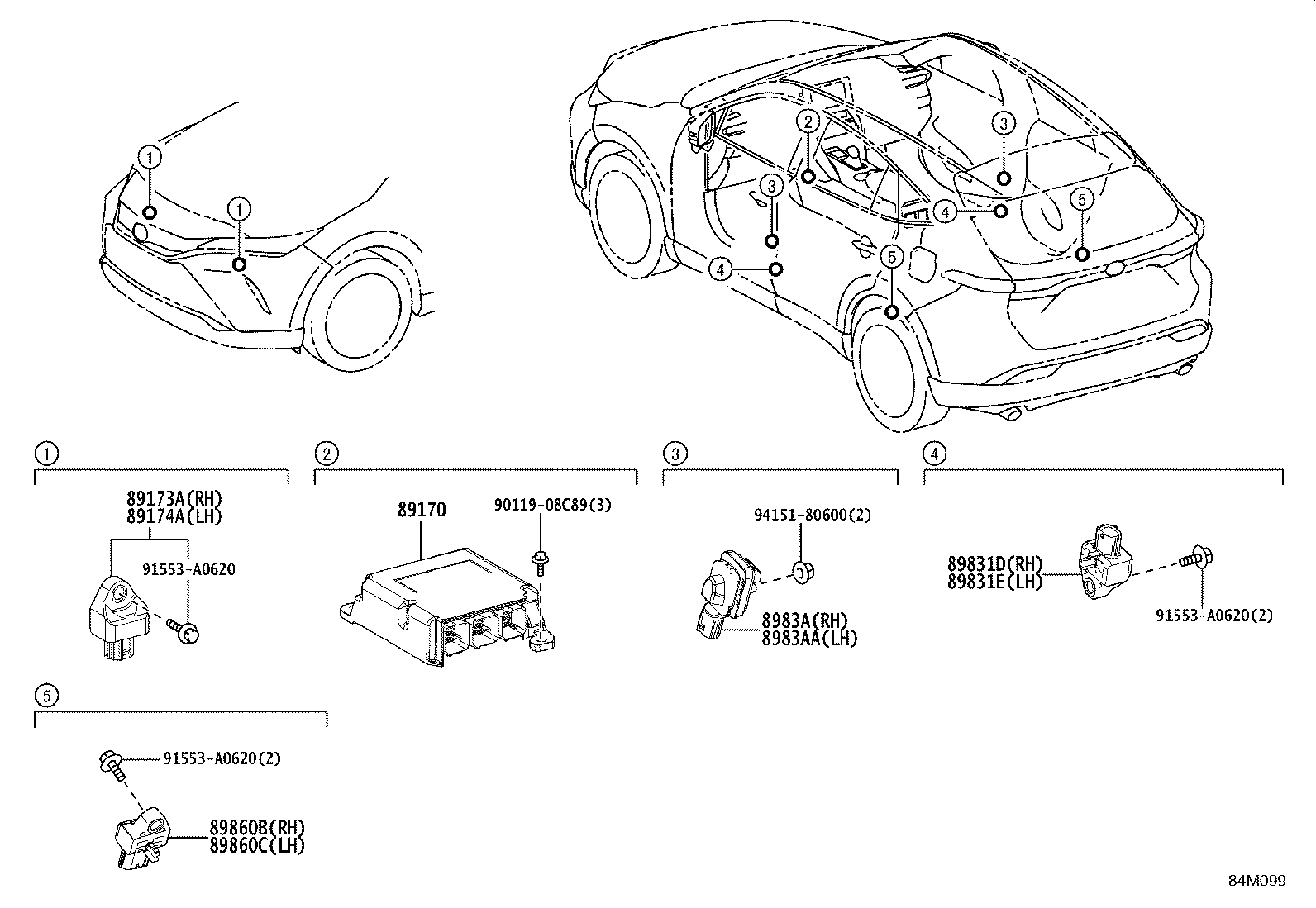 1
1
2
3
3
4
4
5
5

1
89173A(RH)
89174A(LH)
91553-A0620

2
89170
90119-08C89(3)

3
94151-80600(2)
8983A(RH)
8983AA(LH)

4
89831D(RH)
89831E(LH)
91553-A0620(2)

5
91553-A0620(2)
89860B(RH)
89860C(LH)

84M099