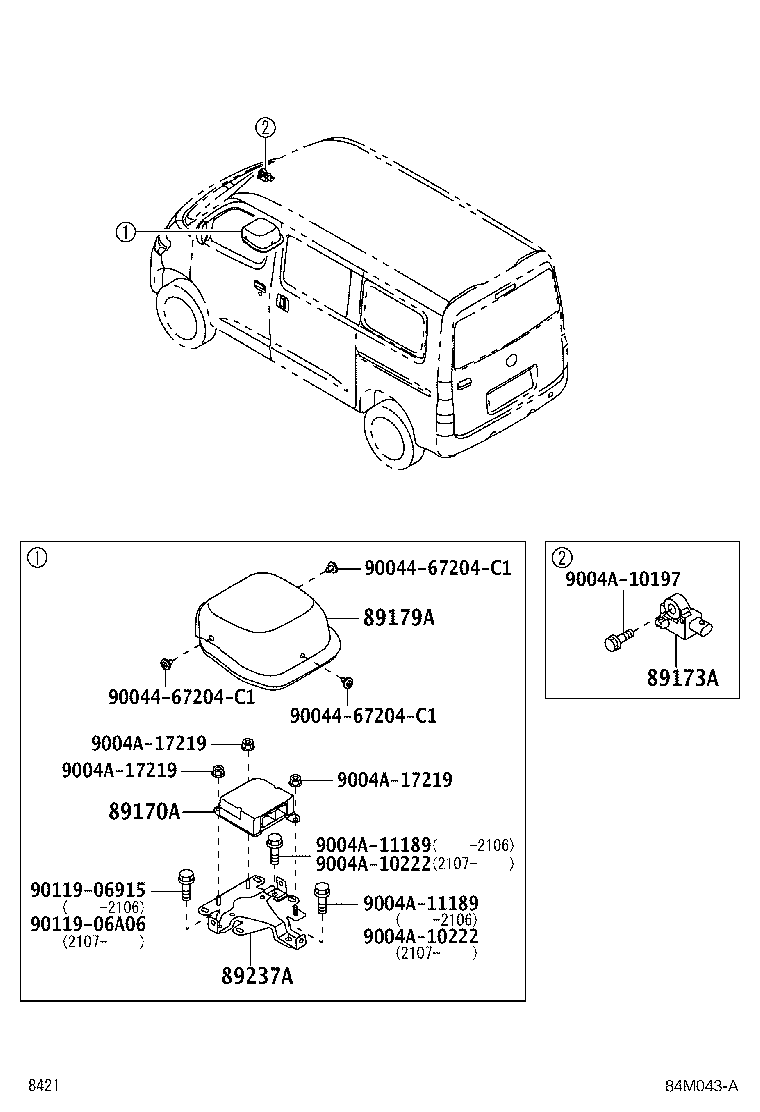 ②
①
①
90044-67204-C1
89179A
90044-67204-C1
90044-67204-C1
9004A-17219
9004A-17219
9004A-17219
89170A
9004A-11189( -2106)
9004A-10222(2107- )
90119-06915
( -2106)
90119-06A06
(2107- )
9004A-11189
( -2106)
9004A-10222
(2107- )
89237A
②
9004A-10197
89173A
8421
84M043-A