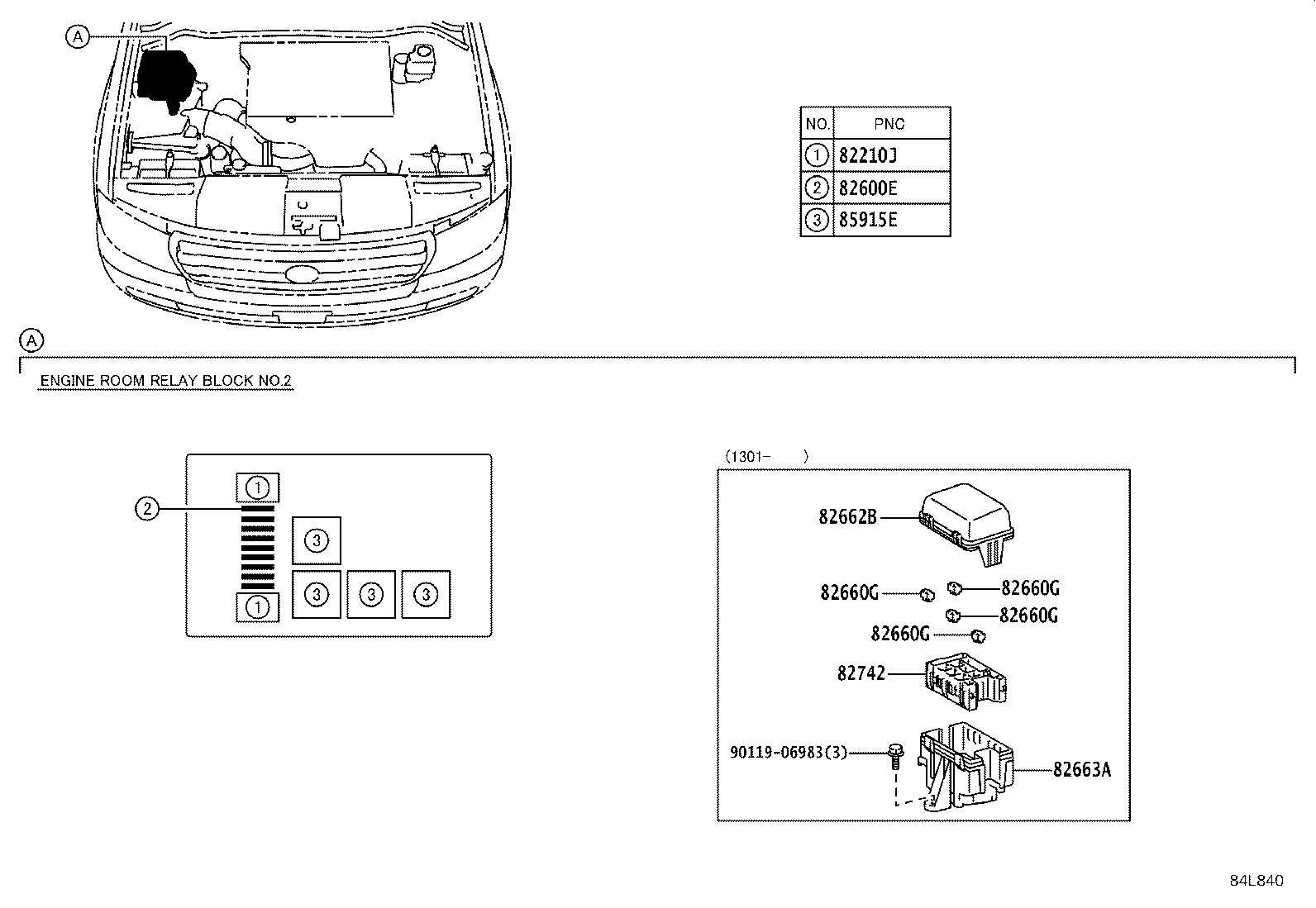 A

| NO. | PNC |
|---|---|
| 1 | 82210J |
| 2 | 82600E |
| 3 | 85915E |

A

ENGINE ROOM RELAY BLOCK NO.2

2
1
3
3 3 3
1

(1301- )

82662B
82660G
82660G
82660G
82660G
82742
90119-06983(3)
82663A

84L840