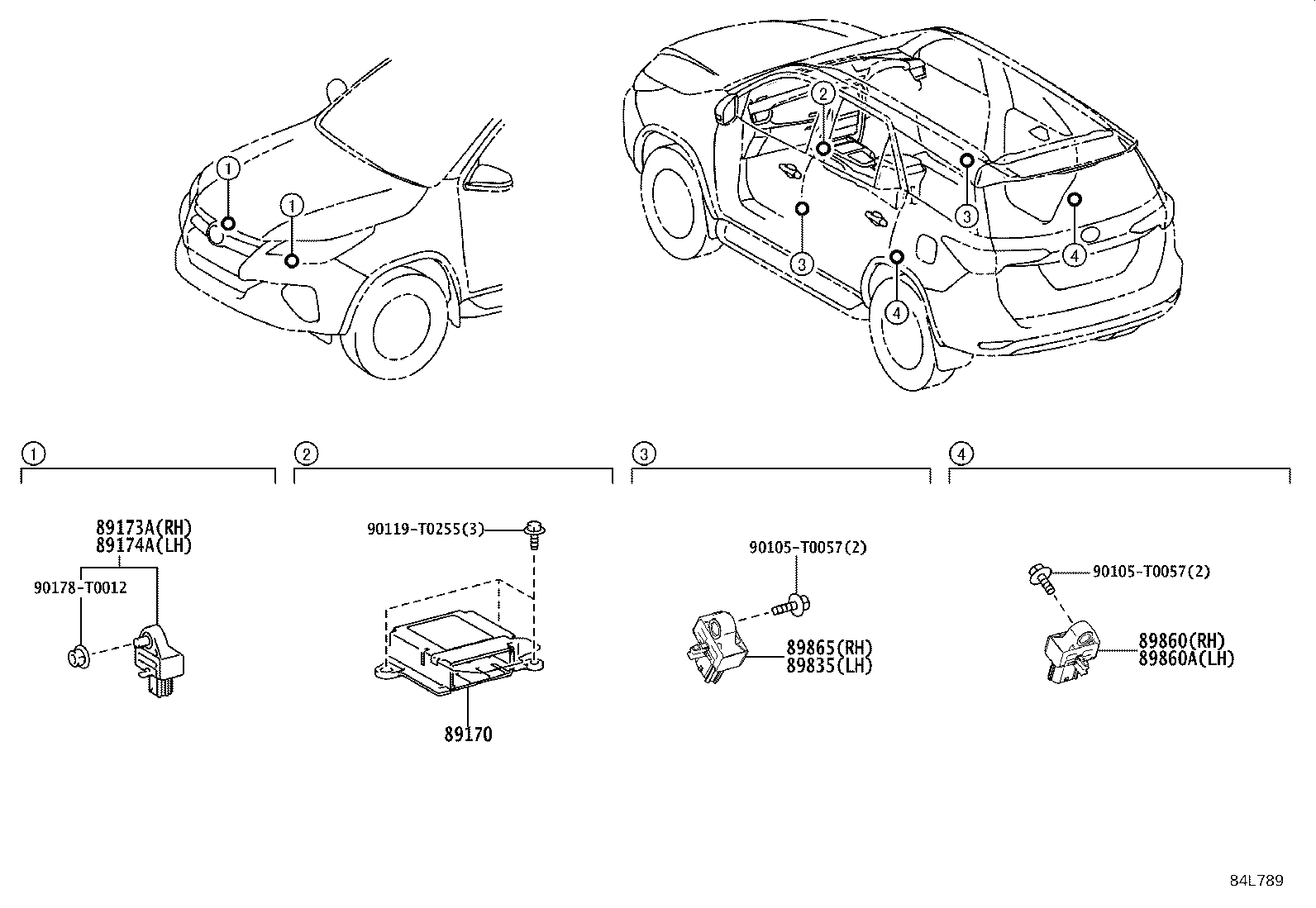 1
1
2
3
3
4
4

1
89173A(RH)
89174A(LH)
90178-T0012

2
90119-T0255(3)
89170

3
90105-T0057(2)
89865(RH)
89835(LH)

4
90105-T0057(2)
89860(RH)
89860A(LH)

84L789