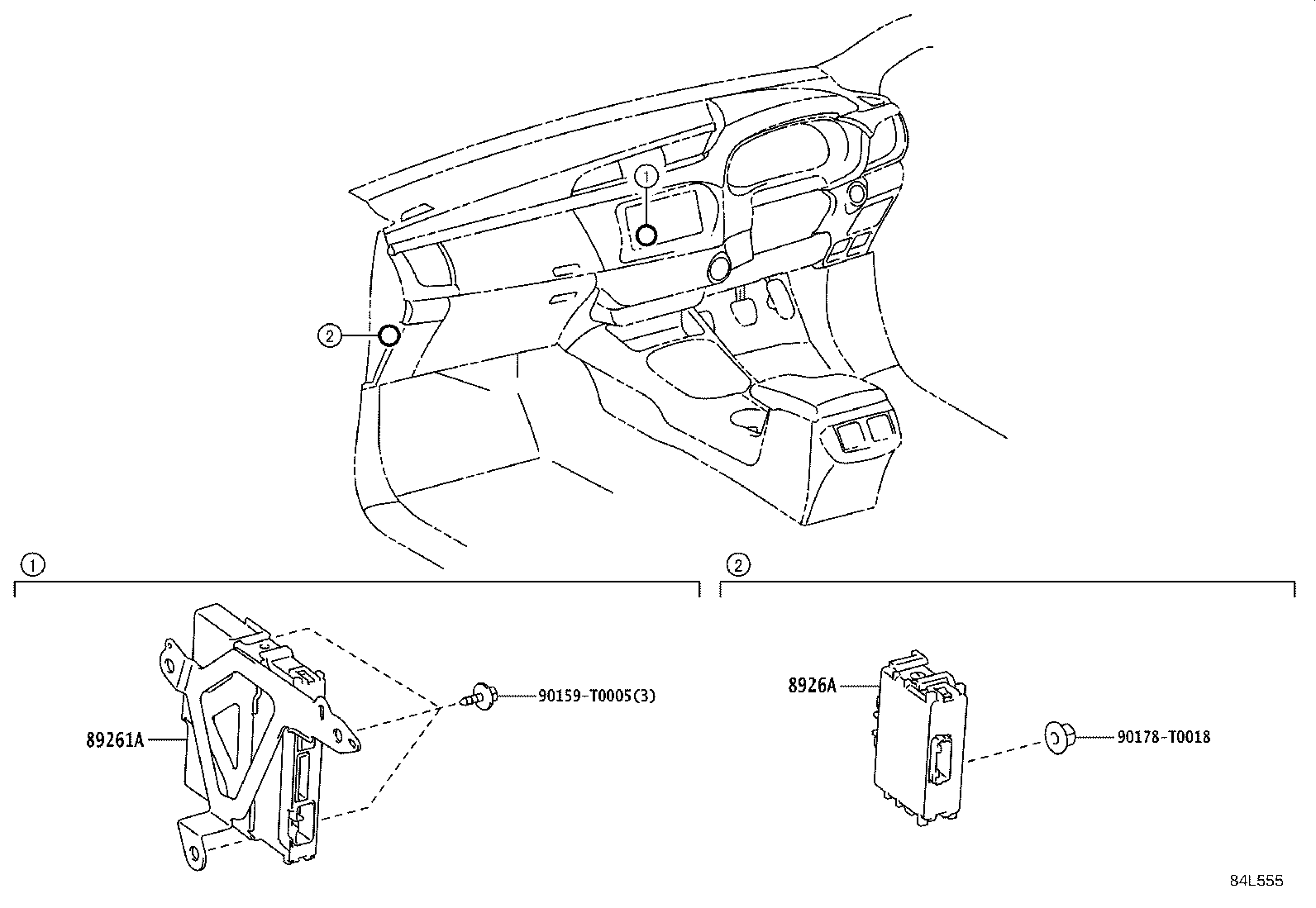 ①

②

①

89261A

90159-T0005(3)

②

8926A

90178-T0018

84L555