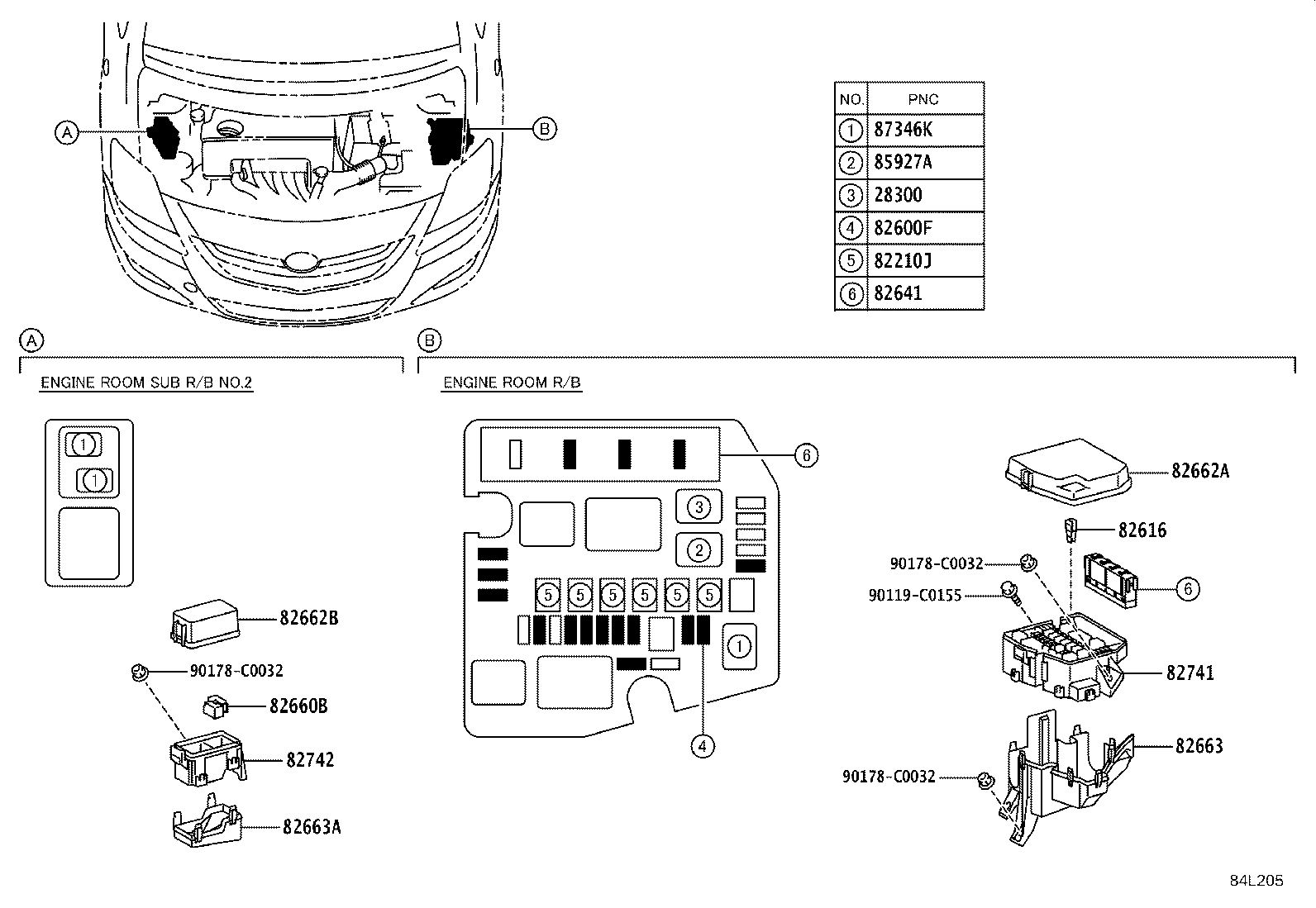 A

B

| NO. | PNC |
|---|---|
| 1 | 87346K |
| 2 | 85927A |
| 3 | 28300 |
| 4 | 82600F |
| 5 | 82210J |
| 6 | 82641 |

A

ENGINE ROOM SUB R/B NO.2

1

1

82662B

90178-C0032

82660B

82742

82663A

B

ENGINE ROOM R/B

6

3

2

5 5 5 5 5 5

1

4

82662A

82616

90178-C0032

90119-C0155

6

82741

82663

90178-C0032

84L205