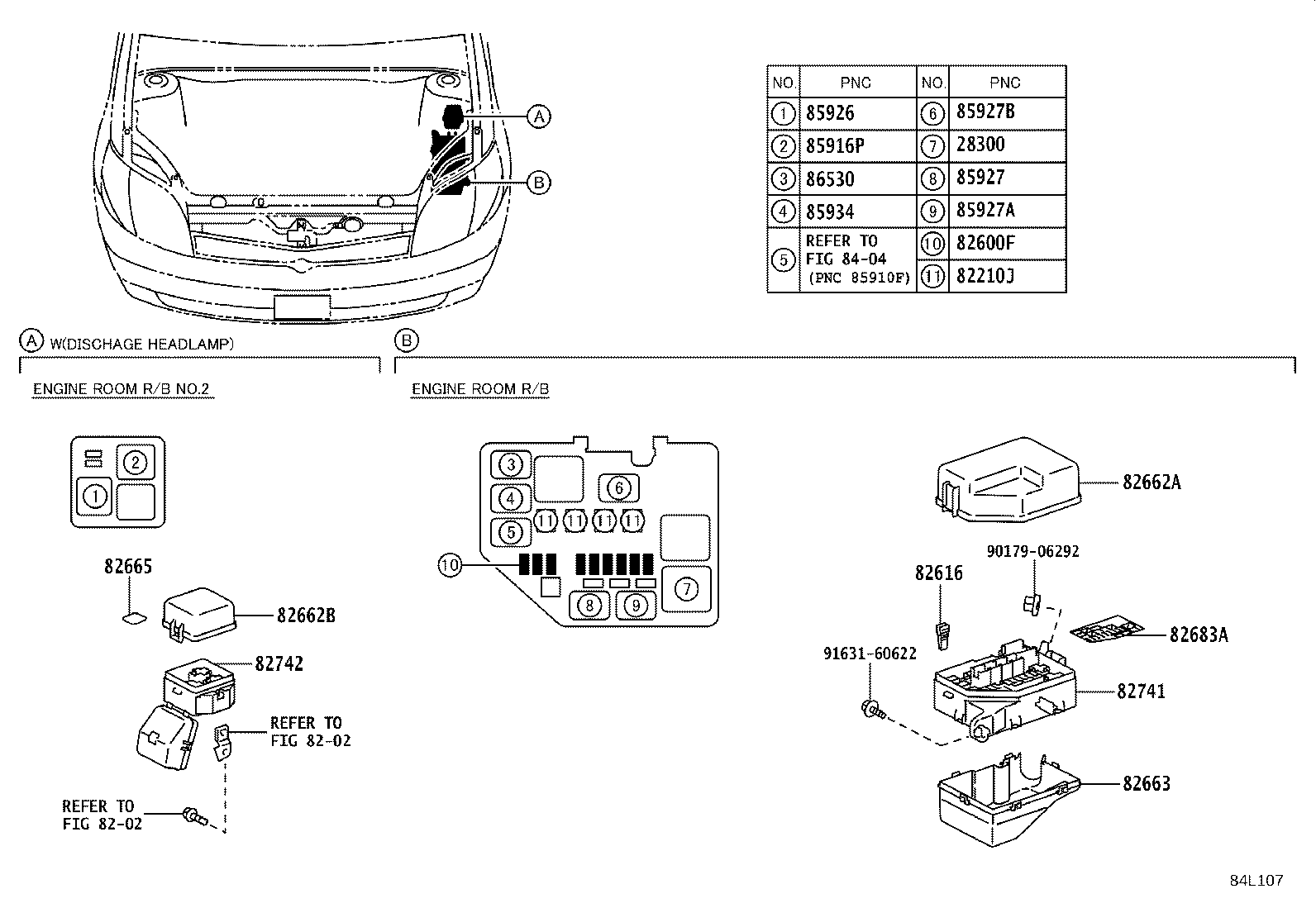 A
B

| NO. | PNC | NO. | PNC |
|---|---|---|---|
| 1 | 85926 | 6 | 85927B |
| 2 | 85916P | 7 | 28300 |
| 3 | 86530 | 8 | 85927 |
| 4 | 85934 | 9 | 85927A |
| 5 | REFER TO FIG 84-04 (PNC 85910F) | 10 | 82600F |
| | | 11 | 82210J |

A W(DISCHAGE HEADLAMP)

ENGINE ROOM R/B NO.2

2
1

82665
82662B
82742
REFER TO FIG 82-02
REFER TO FIG 82-02

B

ENGINE ROOM R/B

3
4
5
6
11 11 11 11
10
7
8
9

82662A
90179-06292
82616
82683A
91631-60622
82741
82663

84L107