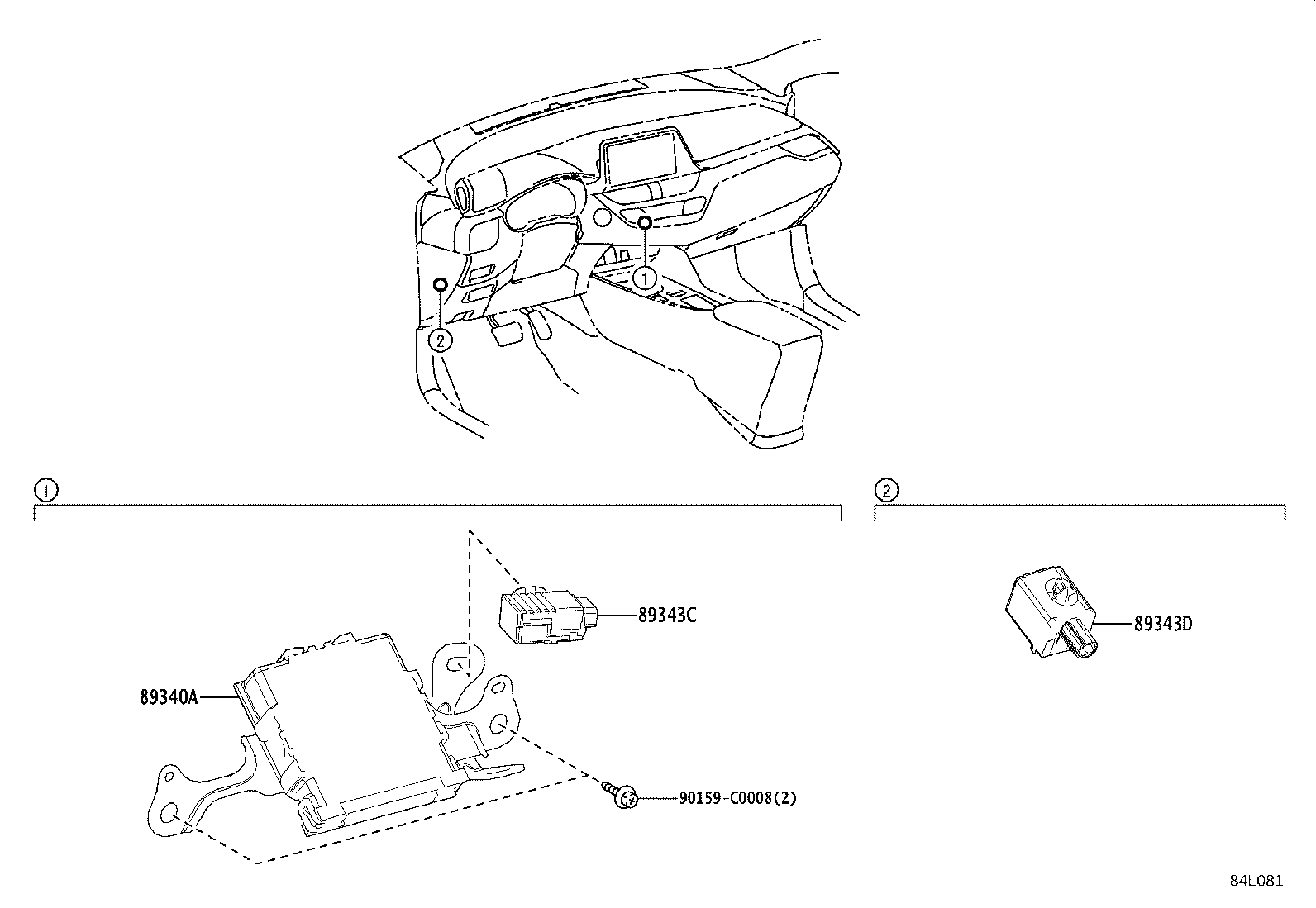 1
2
1
2
89343C
89343D
89340A
90159-C0008(2)
84L081