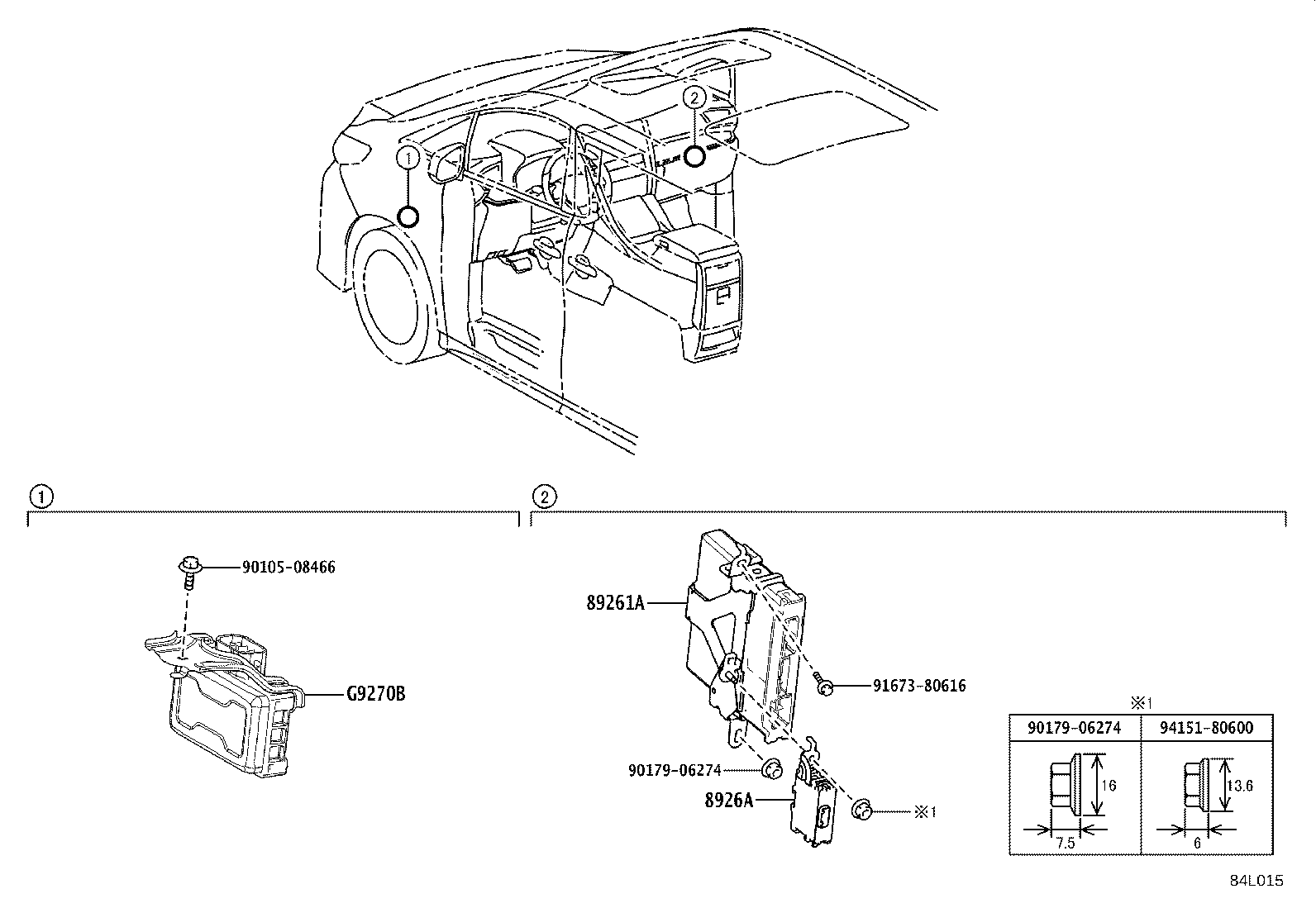 ①

②

①

90105-08466

G9270B

②

89261A

91673-80616

90179-06274

8926A

※1

※1

| 90179-06274 | 94151-80600 |
|---|---|
| 16 7.5 | 13.6 6 |

84L015