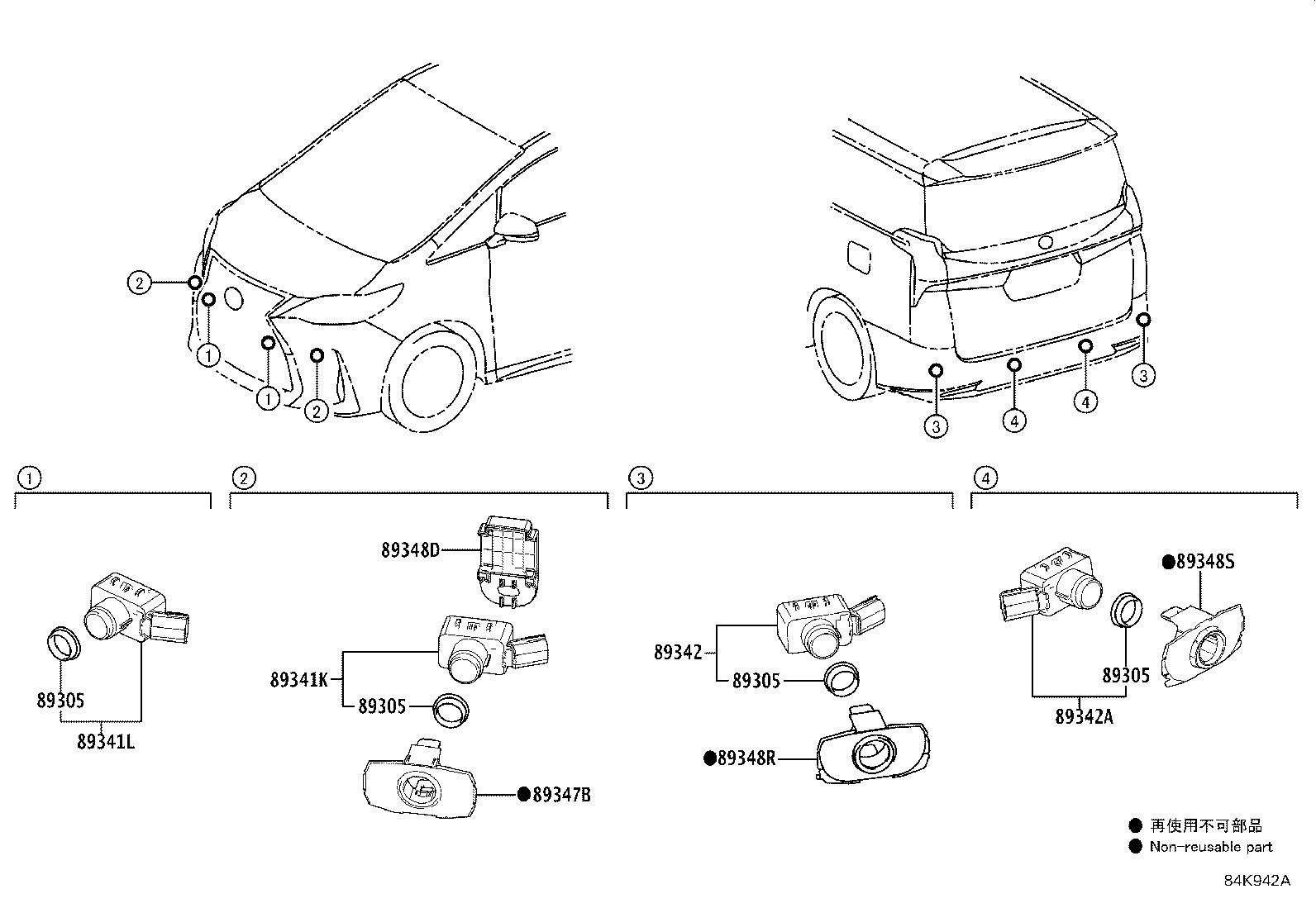 2
1
1
2

3
4
4
3

1
89305
89341L

2
89348D
89341K
89305
●89347B

3
89342
89305
●89348R

4
●89348S
89305
89342A

● 再使用不可部品
● Non-reusable part

84K942A