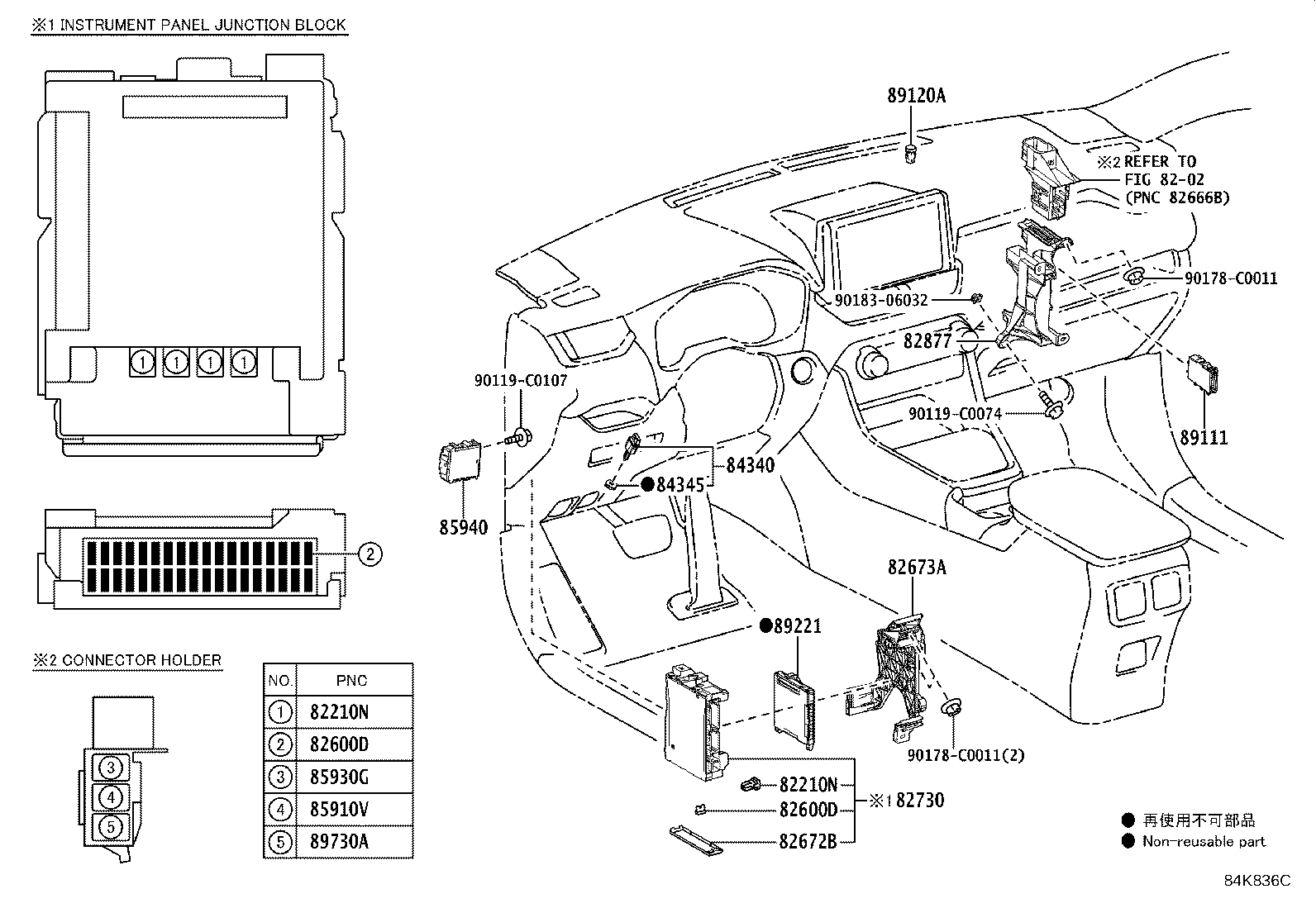 ※1 INSTRUMENT PANEL JUNCTION BLOCK

1 1 1 1

2

※2 CONNECTOR HOLDER

3
4
5

| NO. | PNC |
|---|---|
| 1 | 82210N |
| 2 | 82600D |
| 3 | 85930G |
| 4 | 85910V |
| 5 | 89730A |

89120A

※2 REFER TO FIG 82-02 (PNC 82666B)

90178-C0011

90183-06032

82877

90119-C0107

90119-C0074

89111

84340

●84345

85940

82673A

●89221

90178-C0011(2)

82210N

82600D

82672B

※1 82730

● 再使用不可部品
● Non-reusable part

84K836C