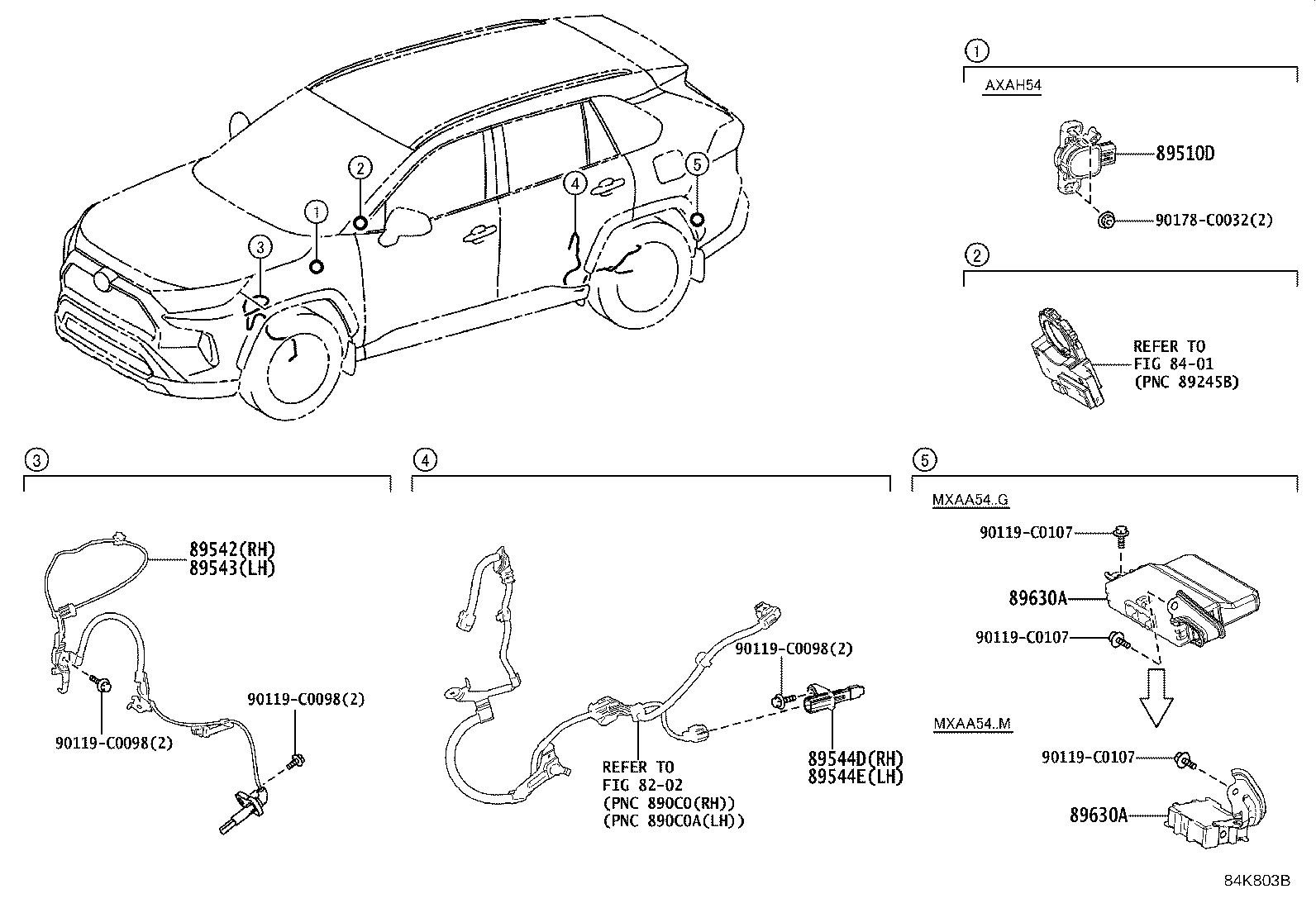 1
2
3
4
5

1
AXAH54
89510D
90178-C0032(2)

2
REFER TO
FIG 84-01
(PNC 89245B)

3
89542(RH)
89543(LH)
90119-C0098(2)
90119-C0098(2)

4
90119-C0098(2)
89544D(RH)
89544E(LH)
REFER TO
FIG 82-02
(PNC 890C0(RH))
(PNC 890C0A(LH))

5
MXAA54..G
90119-C0107
89630A
90119-C0107
MXAA54..M
90119-C0107
89630A

84K803B