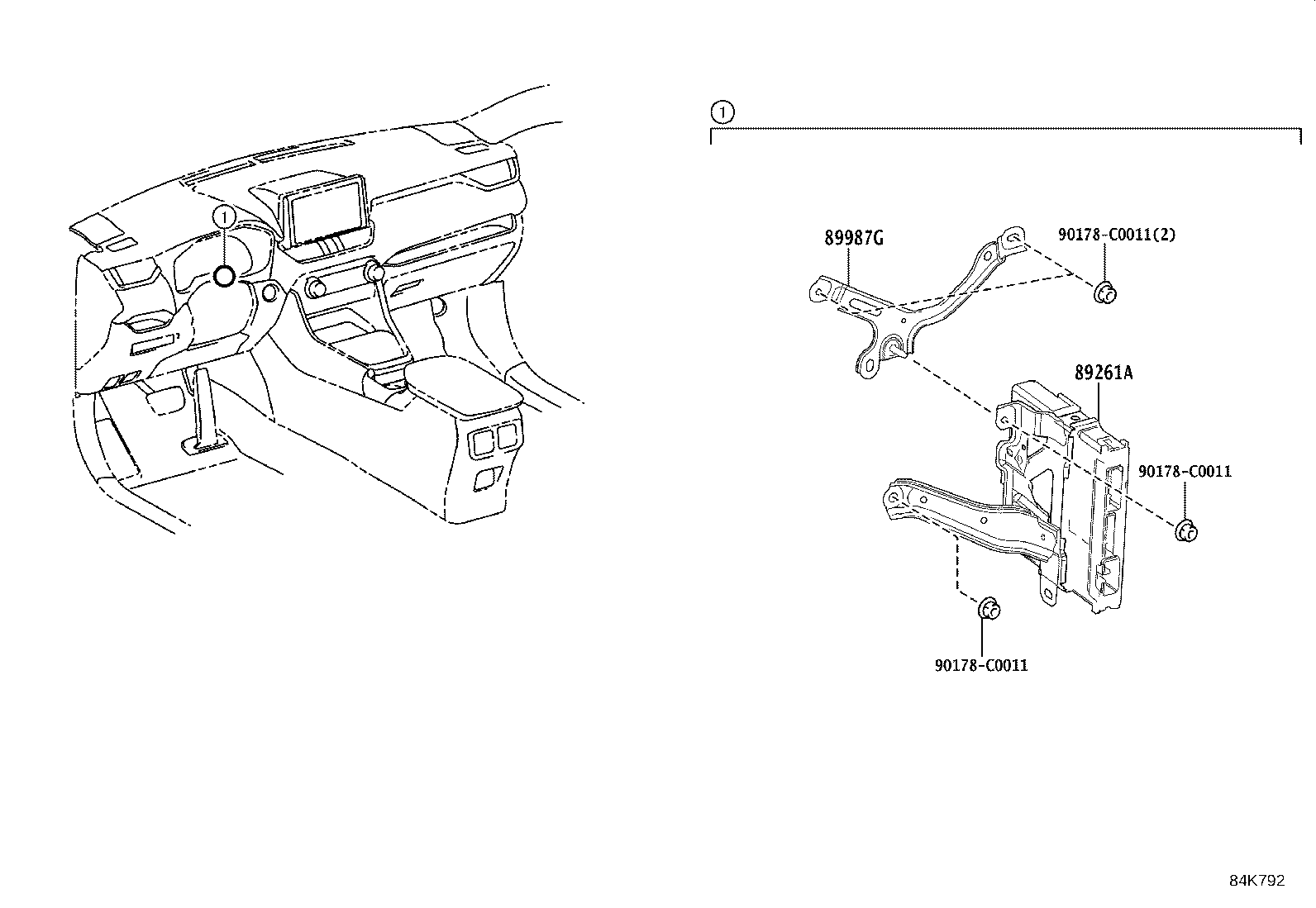 1

1

89987G

90178-C0011(2)

89261A

90178-C0011

90178-C0011

84K792