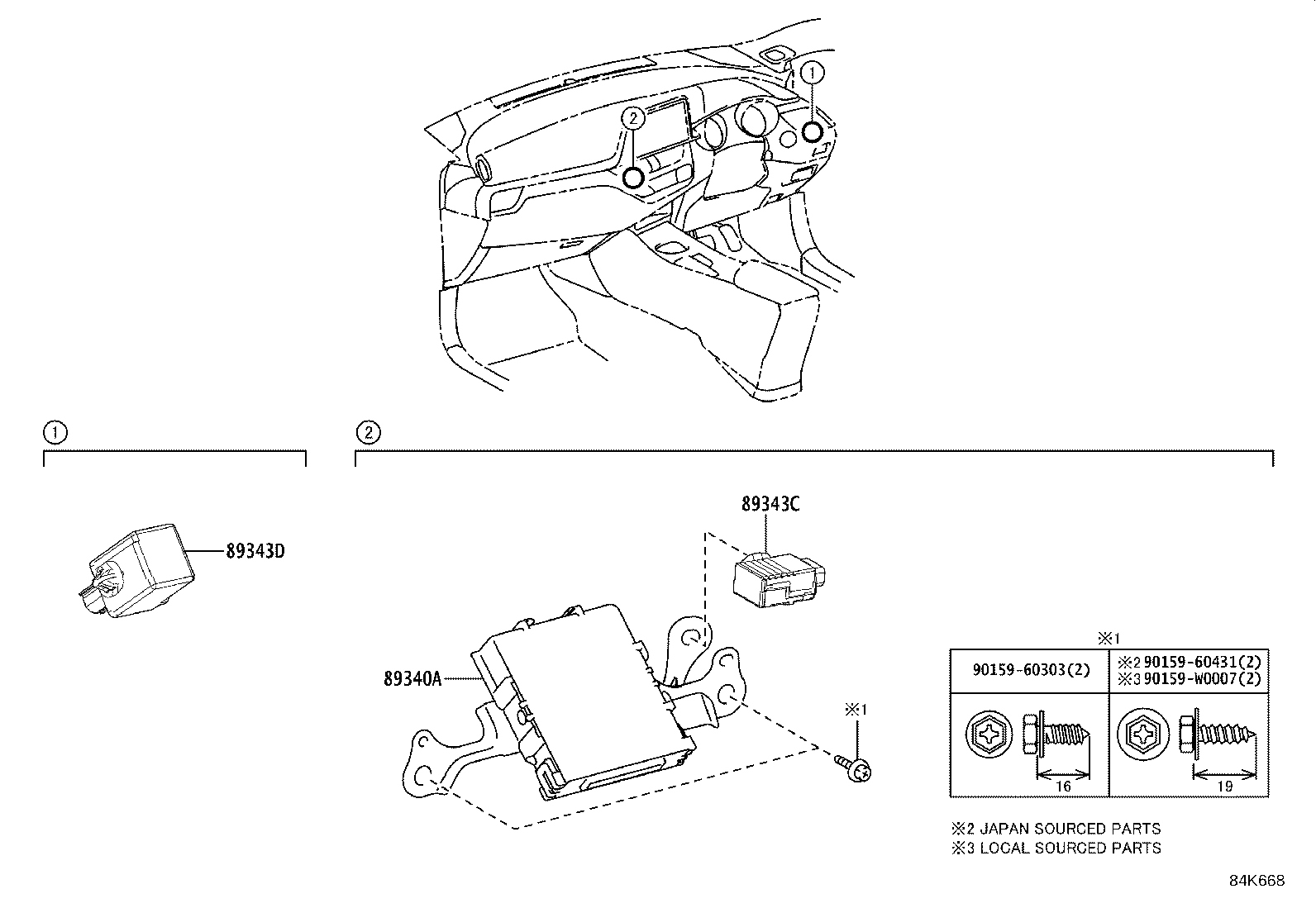 1
2

1
2

89343D
89343C
89340A
※1

※1
| 90159-60303(2) | ※2 90159-60431(2) ※3 90159-W0007(2) |
|---|---|
| 16 | 19 |

※2 JAPAN SOURCED PARTS
※3 LOCAL SOURCED PARTS

84K668