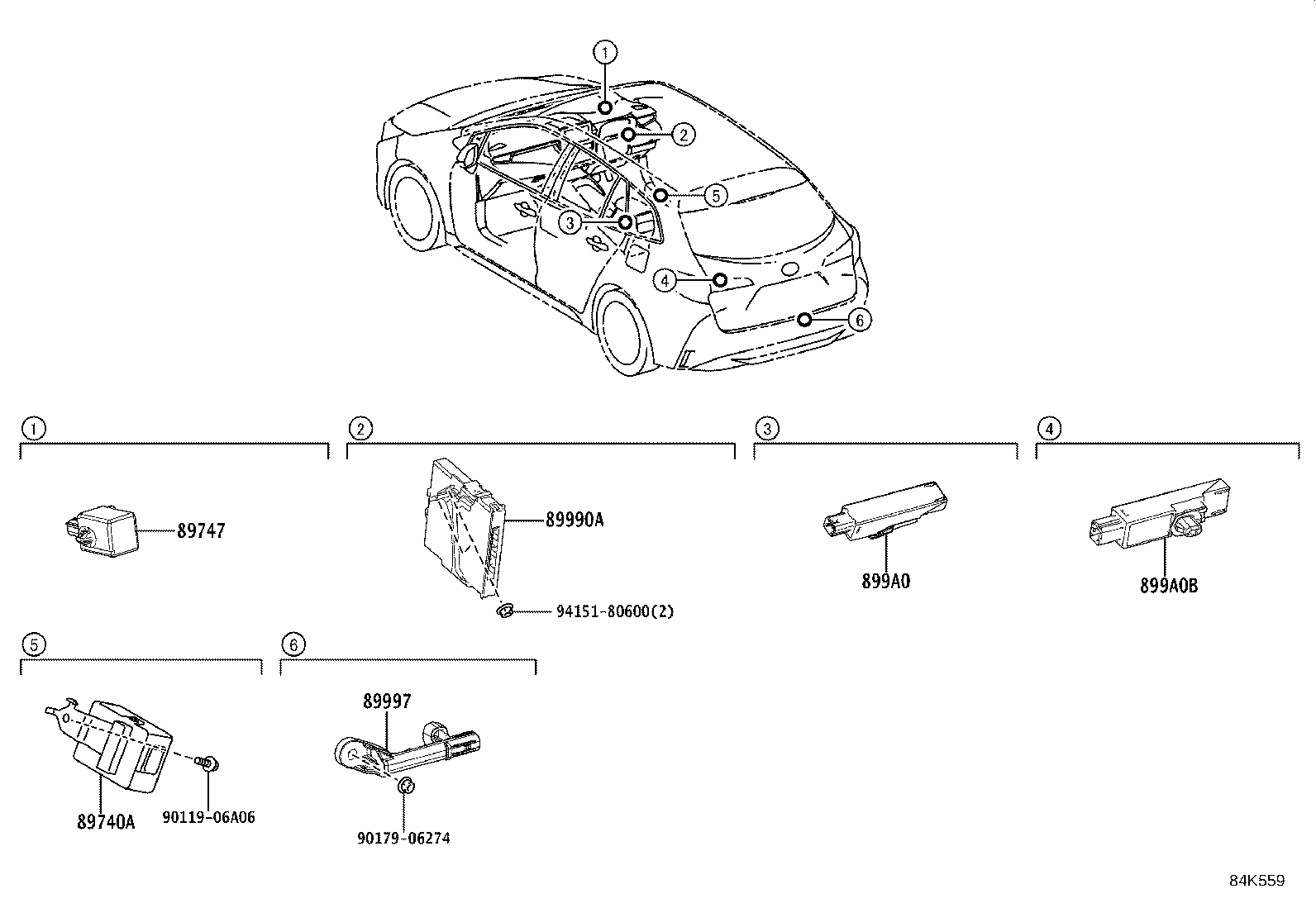 1
2
5
3
4
6

1
89747

2
89990A
94151-80600(2)

3
899A0

4
899A0B

5
89740A
90119-06A06

6
89997
90179-06274

84K559