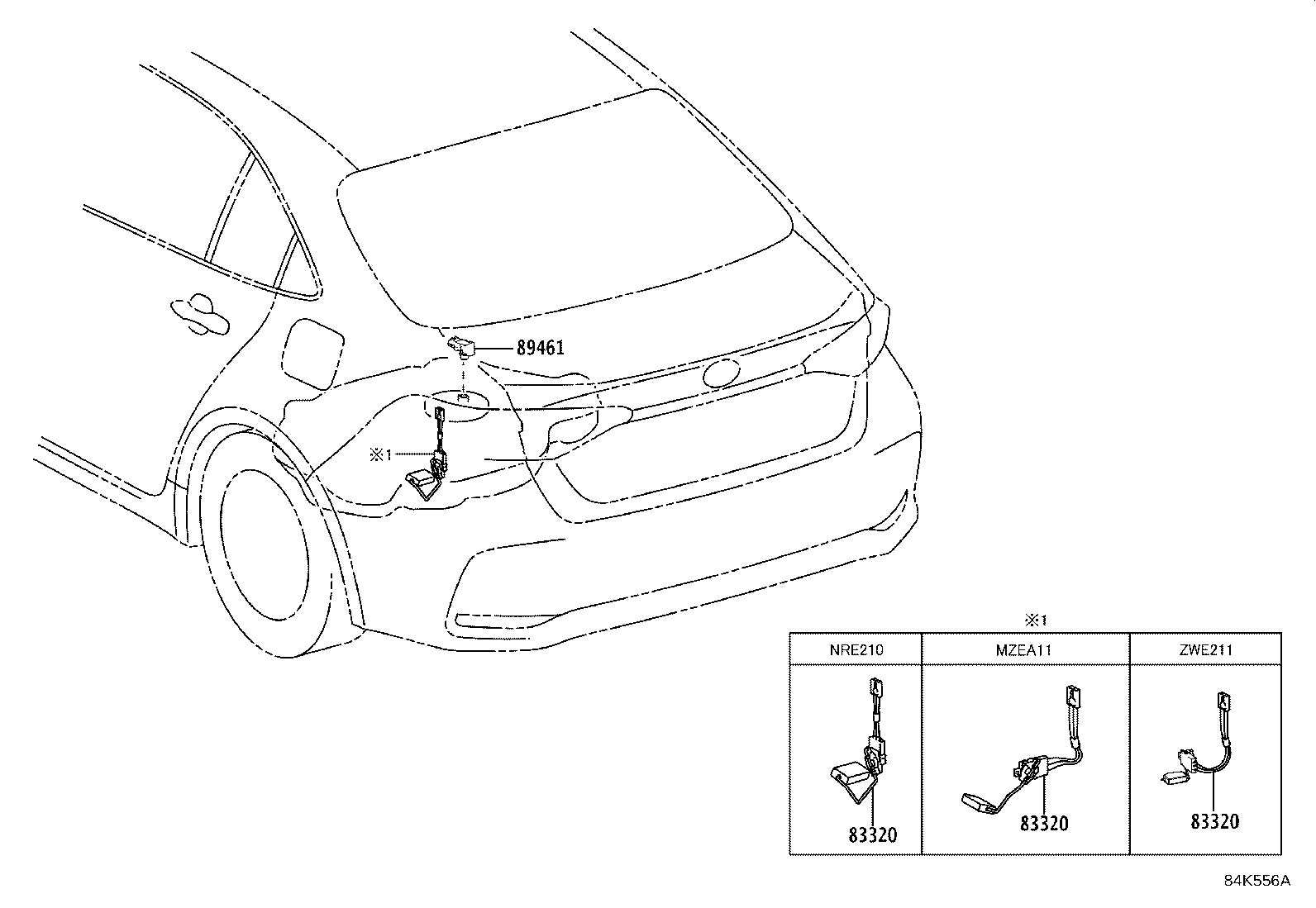 89461

※1

※1

| NRE210 | MZEA11 | ZWE211 |
|---|---|---|
| 83320 | 83320 | 83320 |

84K556A