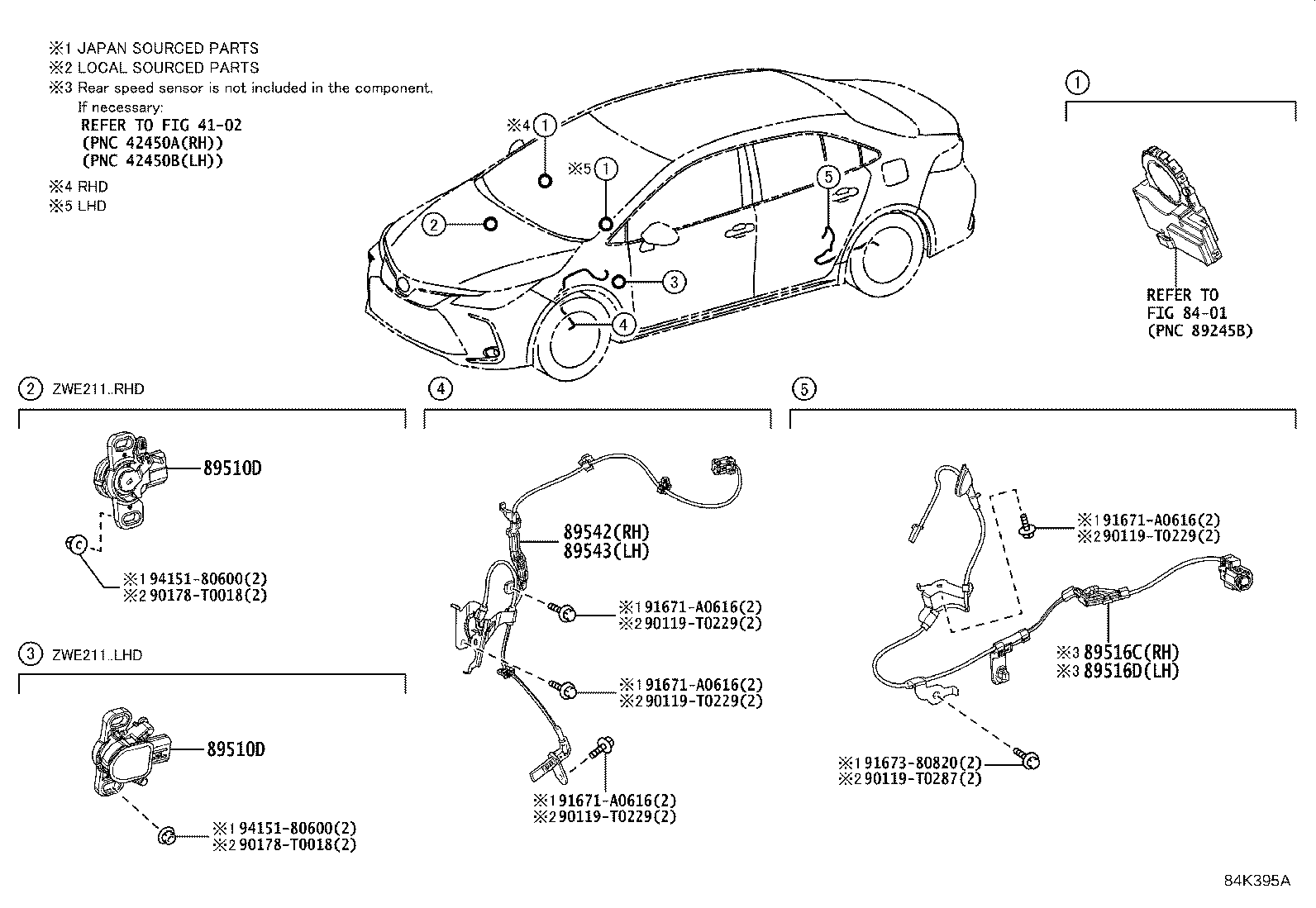 ※1 JAPAN SOURCED PARTS
※2 LOCAL SOURCED PARTS
※3 Rear speed sensor is not included in the component.
If necessary:
REFER TO FIG 41-02
(PNC 42450A(RH))
(PNC 42450B(LH))
※4 RHD
※5 LHD

※4 1
※5 1
2
3
4
5

1
REFER TO
FIG 84-01
(PNC 89245B)

2 ZWE211..RHD
89510D
※1 94151-80600(2)
※2 90178-T0018(2)

3 ZWE211..LHD
89510D
※1 94151-80600(2)
※2 90178-T0018(2)

4
89542(RH)
89543(LH)
※1 91671-A0616(2)
※2 90119-T0229(2)
※1 91671-A0616(2)
※2 90119-T0229(2)
※1 91671-A0616(2)
※2 90119-T0229(2)

5
※1 91671-A0616(2)
※2 90119-T0229(2)
※3 89516C(RH)
※3 89516D(LH)
※1 91673-80820(2)
※2 90119-T0287(2)

84K395A