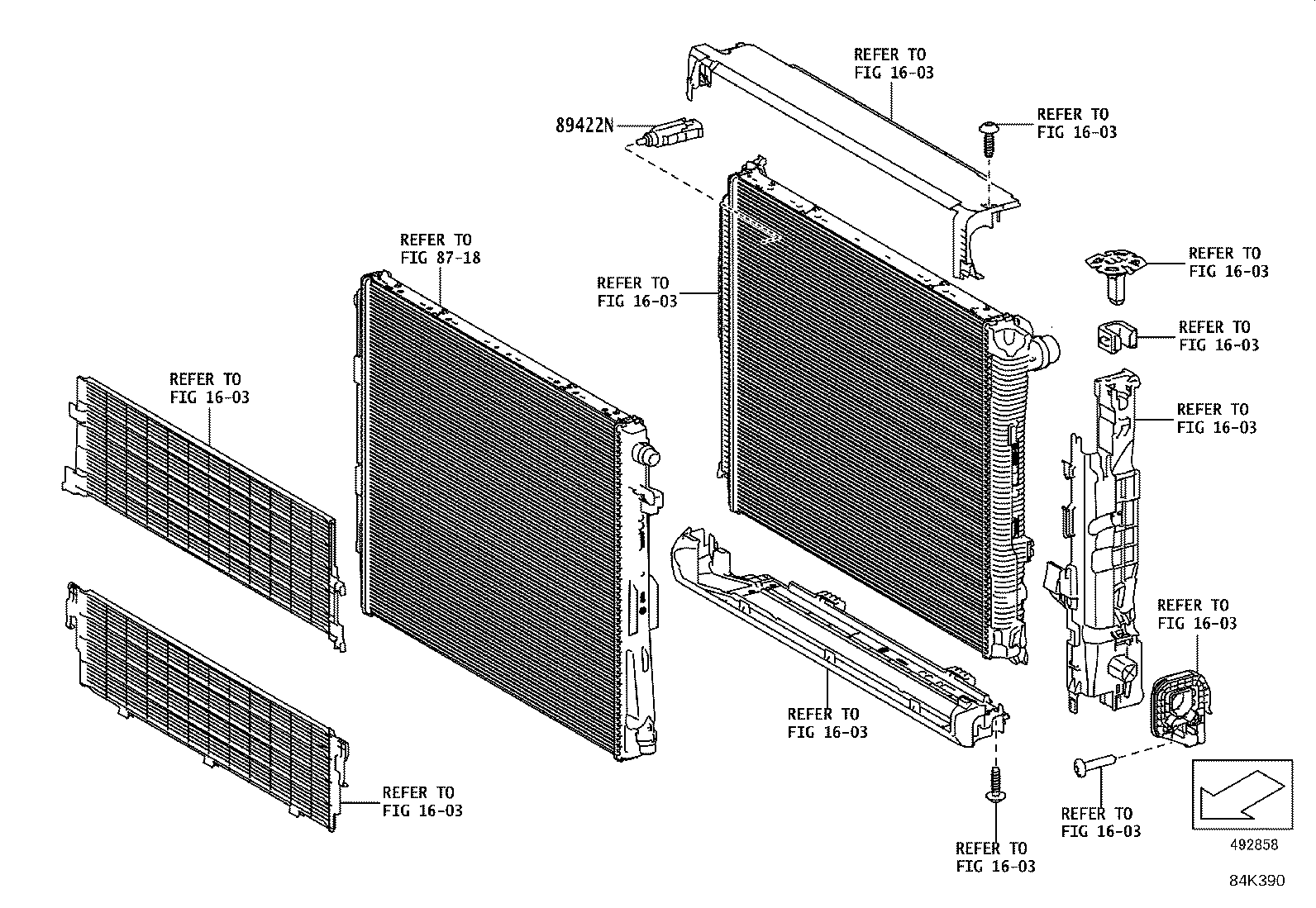 REFER TO
FIG 16-03

89422N

REFER TO
FIG 16-03

REFER TO
FIG 87-18

REFER TO
FIG 16-03

REFER TO
FIG 16-03

REFER TO
FIG 16-03

REFER TO
FIG 16-03

REFER TO
FIG 16-03

REFER TO
FIG 16-03

REFER TO
FIG 16-03

REFER TO
FIG 16-03

REFER TO
FIG 16-03

REFER TO
FIG 16-03

492858

84K390