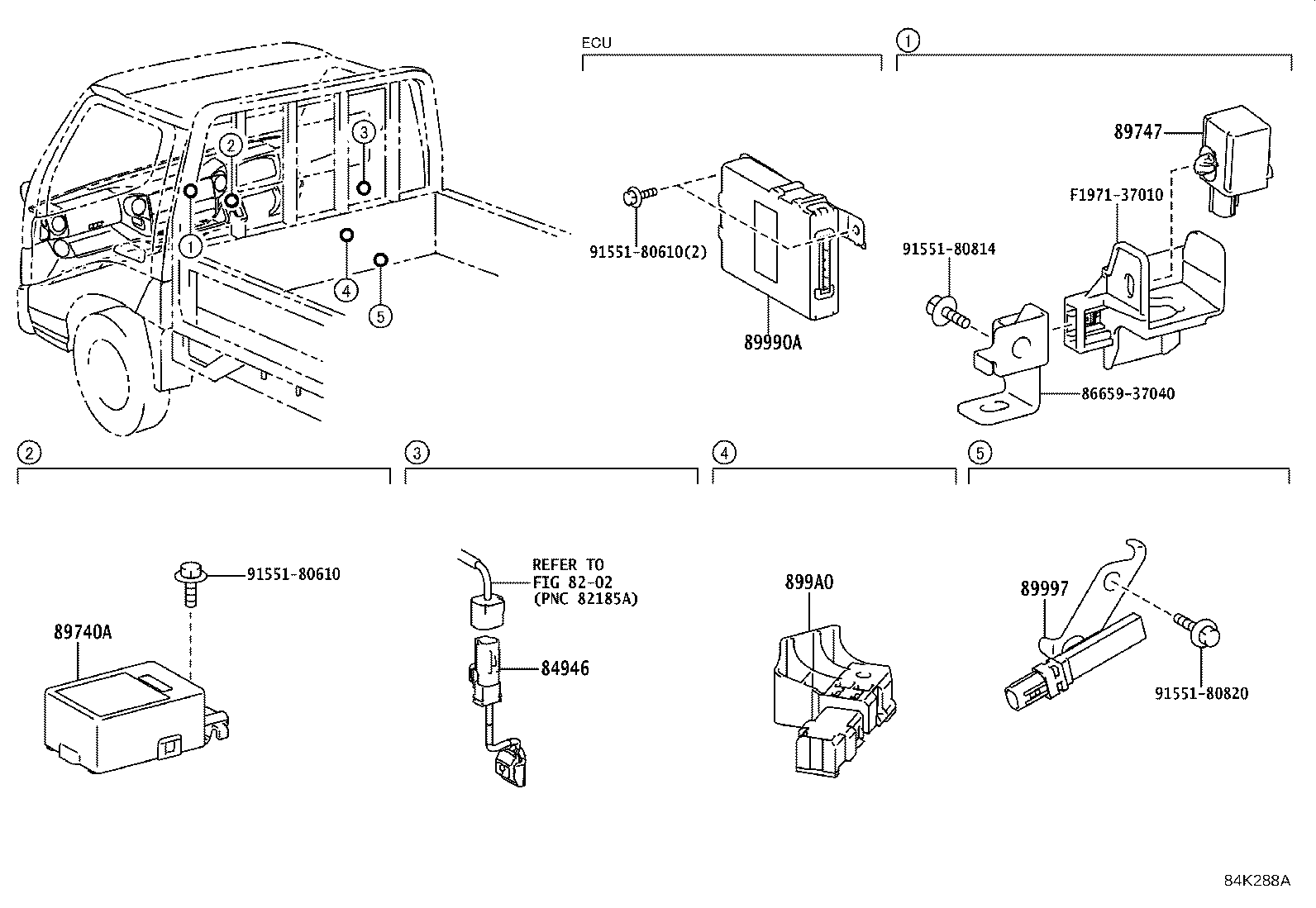 ECU

1

2

3

1

4

5

91551-80610(2)

89990A

89747

F1971-37010

91551-80814

86659-37040

2

3

4

5

91551-80610

89740A

REFER TO FIG 82-02 (PNC 82185A)

84946

899A0

89997

91551-80820

84K288A