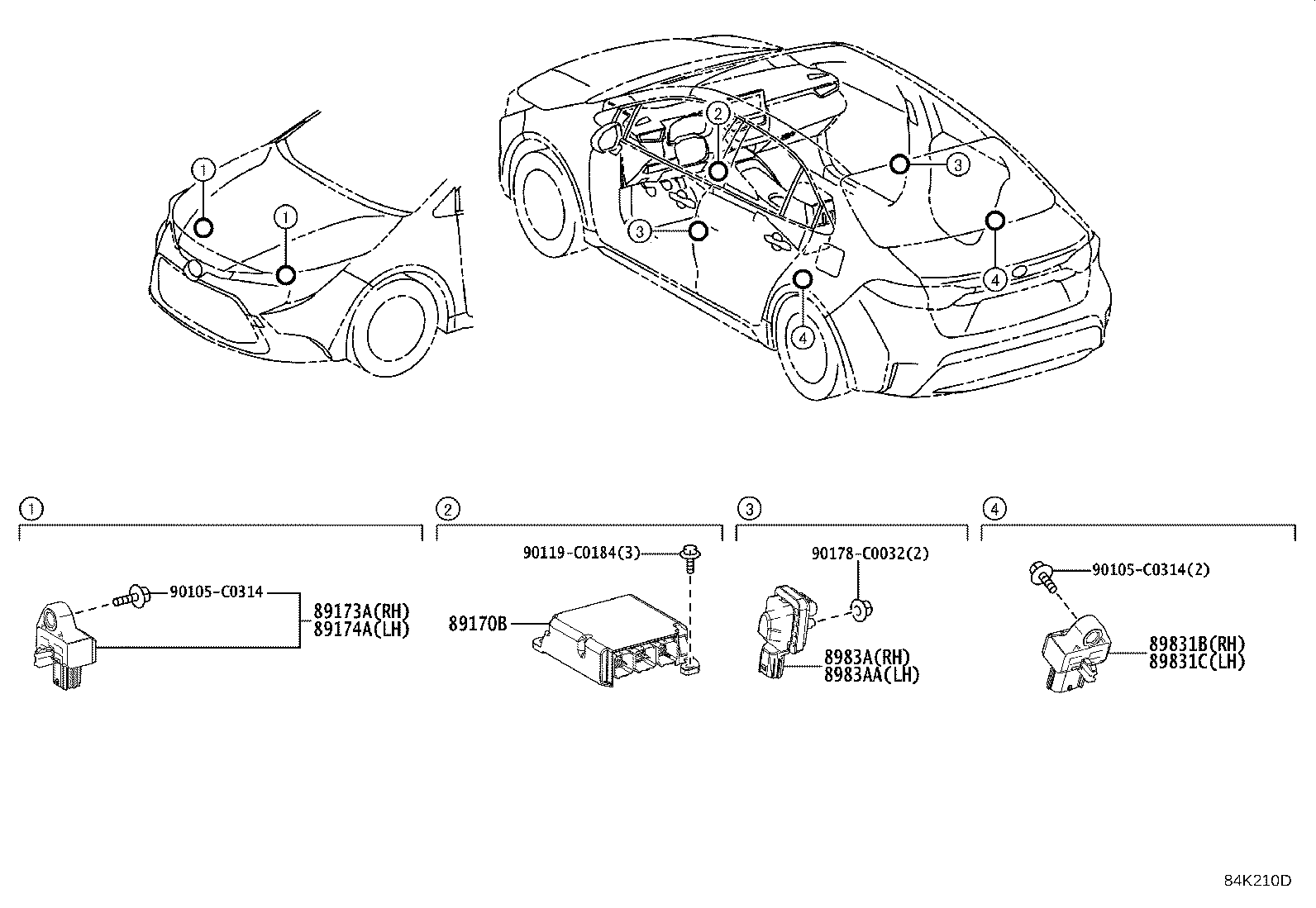 1
1
2
3
3
4
4

1
90105-C0314
89173A(RH)
89174A(LH)

2
90119-C0184(3)
89170B

3
90178-C0032(2)
8983A(RH)
8983AA(LH)

4
90105-C0314(2)
89831B(RH)
89831C(LH)

84K210D