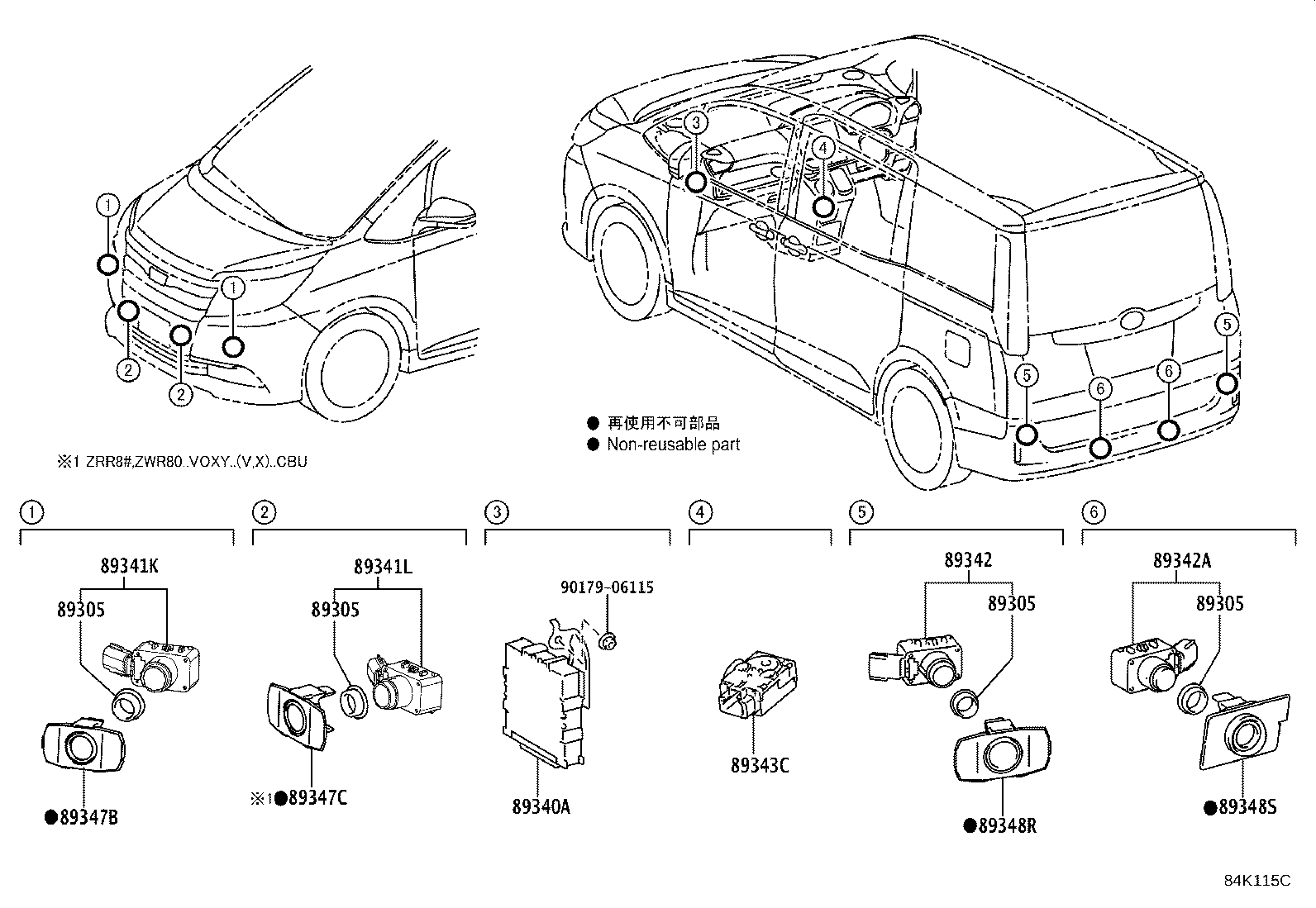 1
1
2
2
3
4
5
5
6
6

● 再使用不可部品
● Non-reusable part

※1 ZRR8#,ZWR80..VOXY..(V,X)..CBU

1
89341K
89305
●89347B

2
89341L
89305
※1●89347C

3
90179-06115
89340A

4
89343C

5
89342
89305
●89348R

6
89342A
89305
●89348S

84K115C