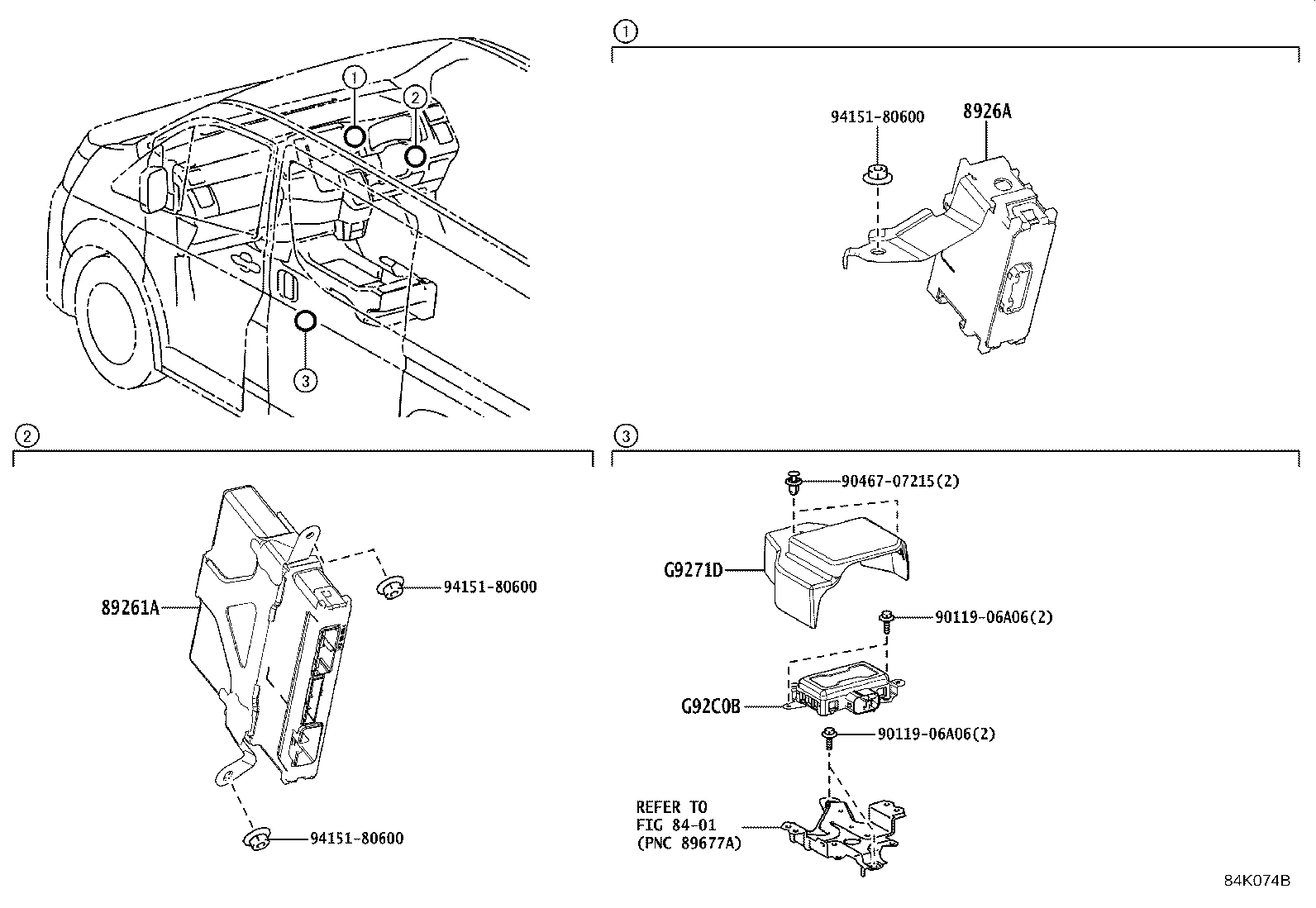 1
2
3

1
94151-80600
8926A

2
89261A
94151-80600
94151-80600

3
90467-07215(2)
G9271D
90119-06A06(2)
G92C0B
90119-06A06(2)
REFER TO
FIG 84-01
(PNC 89677A)

84K074B