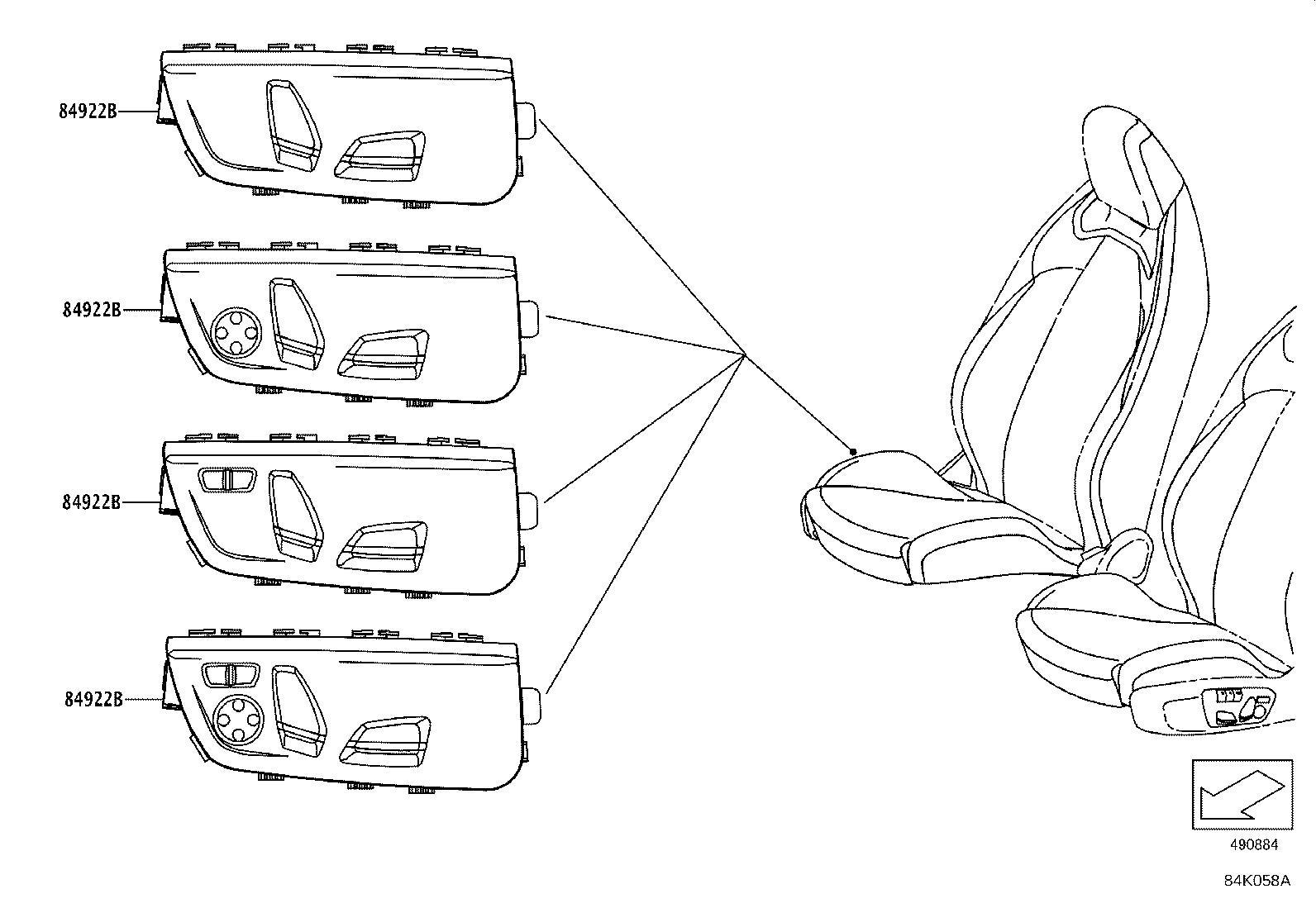 84922B

84922B

84922B

84922B

490884

84K058A