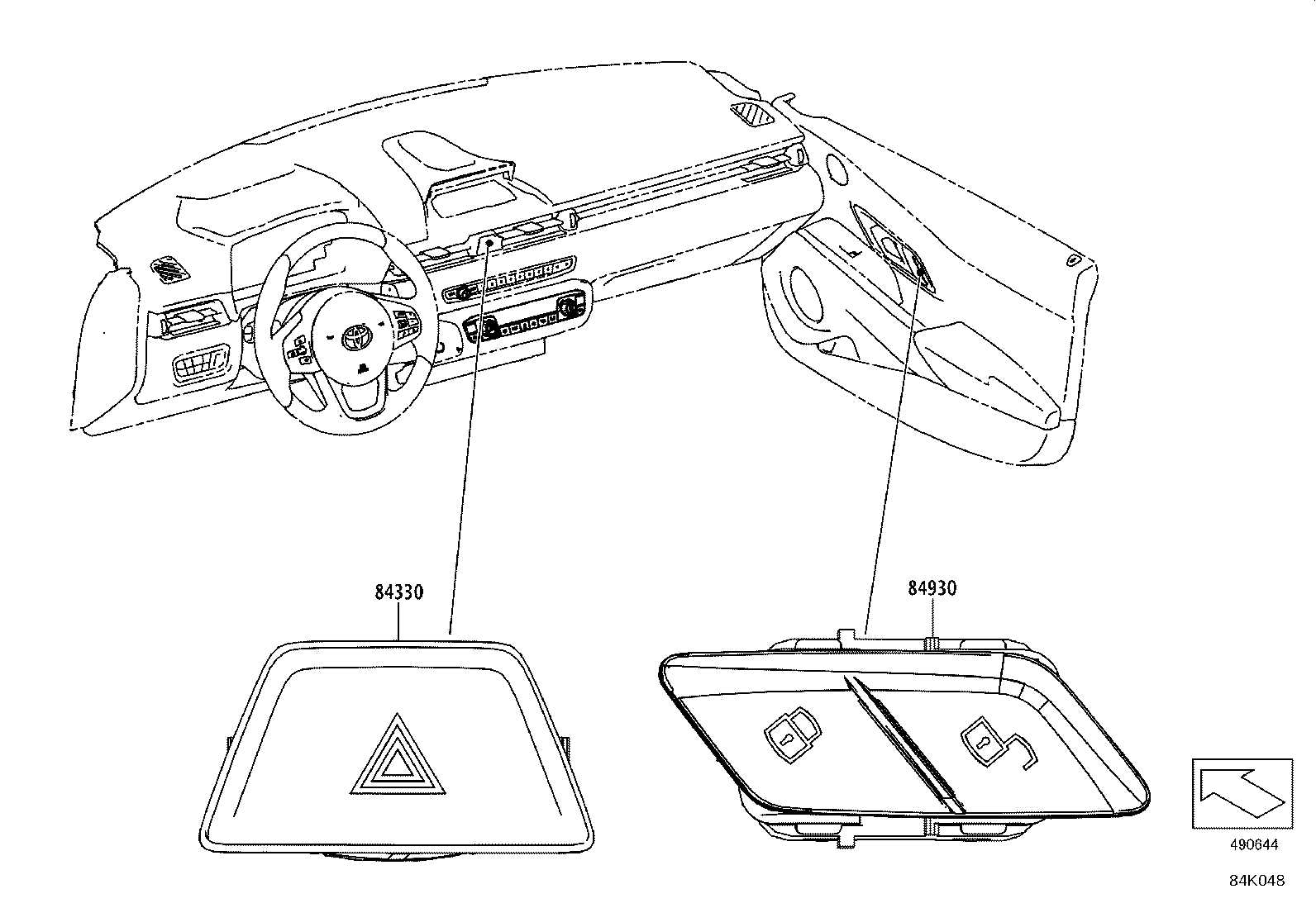 84330

84930

490644

84K048