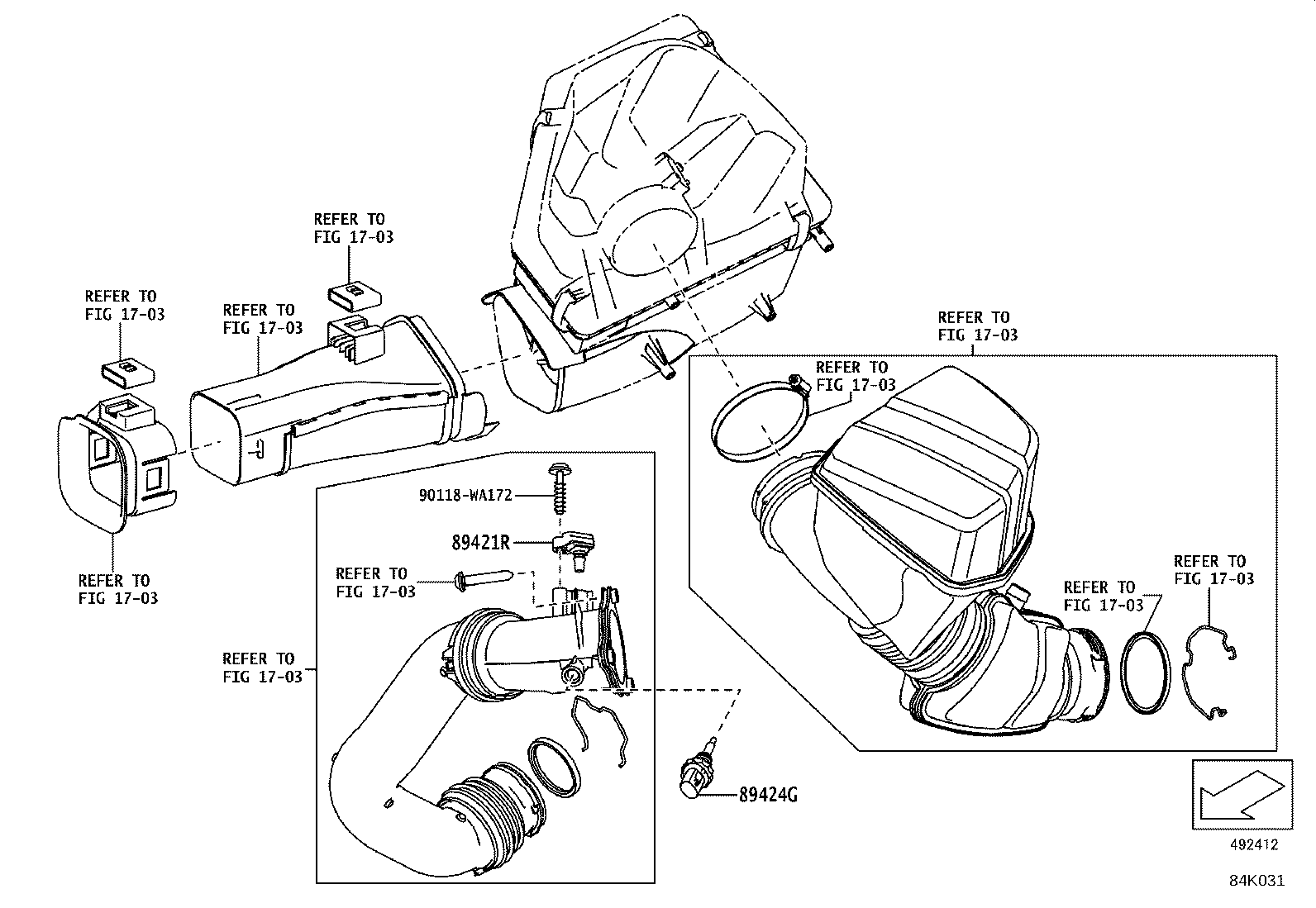 REFER TO
FIG 17-03

REFER TO
FIG 17-03

REFER TO
FIG 17-03

REFER TO
FIG 17-03

REFER TO
FIG 17-03

REFER TO
FIG 17-03

90118-WA172

89421R

REFER TO
FIG 17-03

REFER TO
FIG 17-03

REFER TO
FIG 17-03

REFER TO
FIG 17-03

89424G

492412

84K031