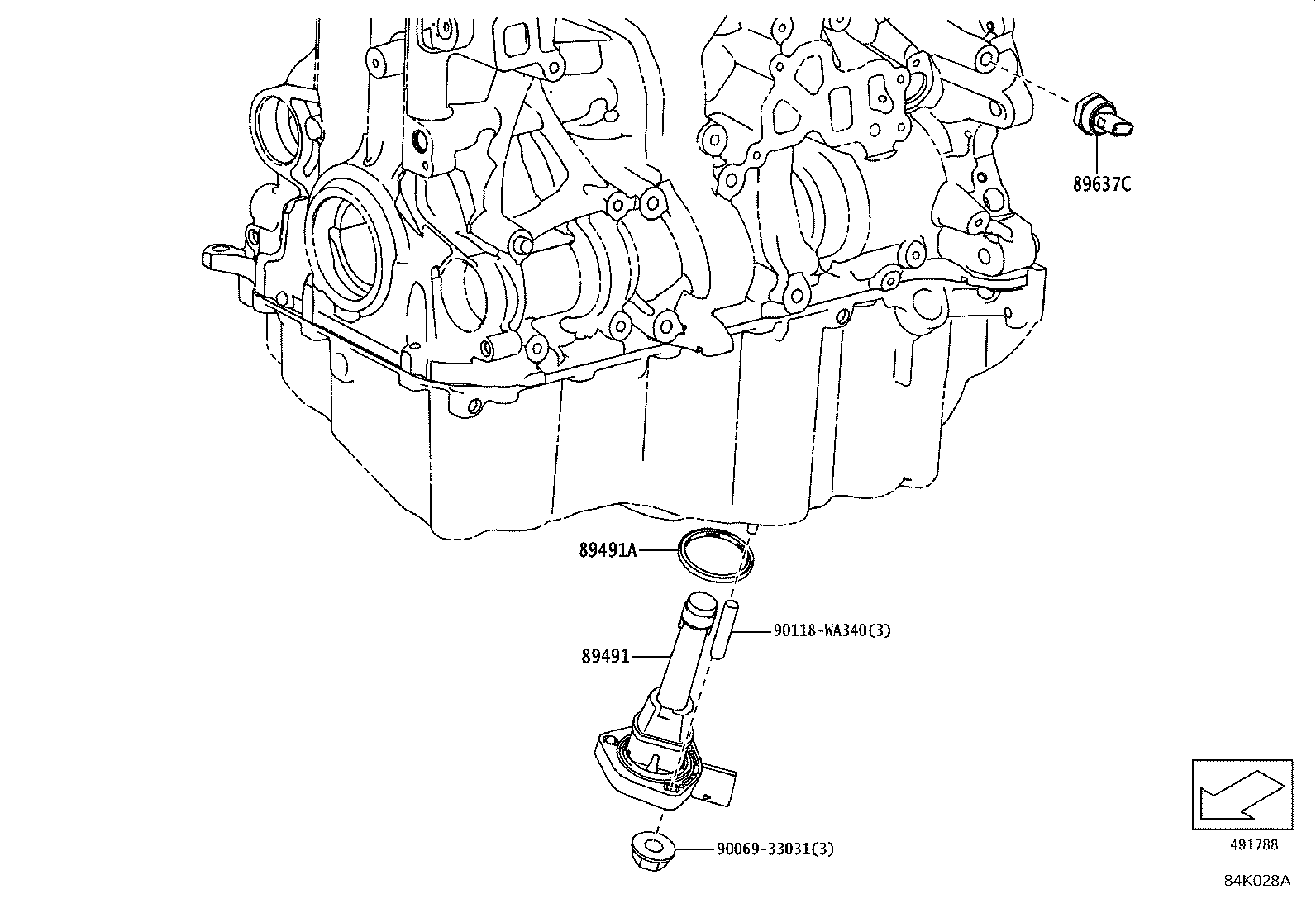 89637C

89491A

90118-WA340(3)

89491

90069-33031(3)

491788

84K028A