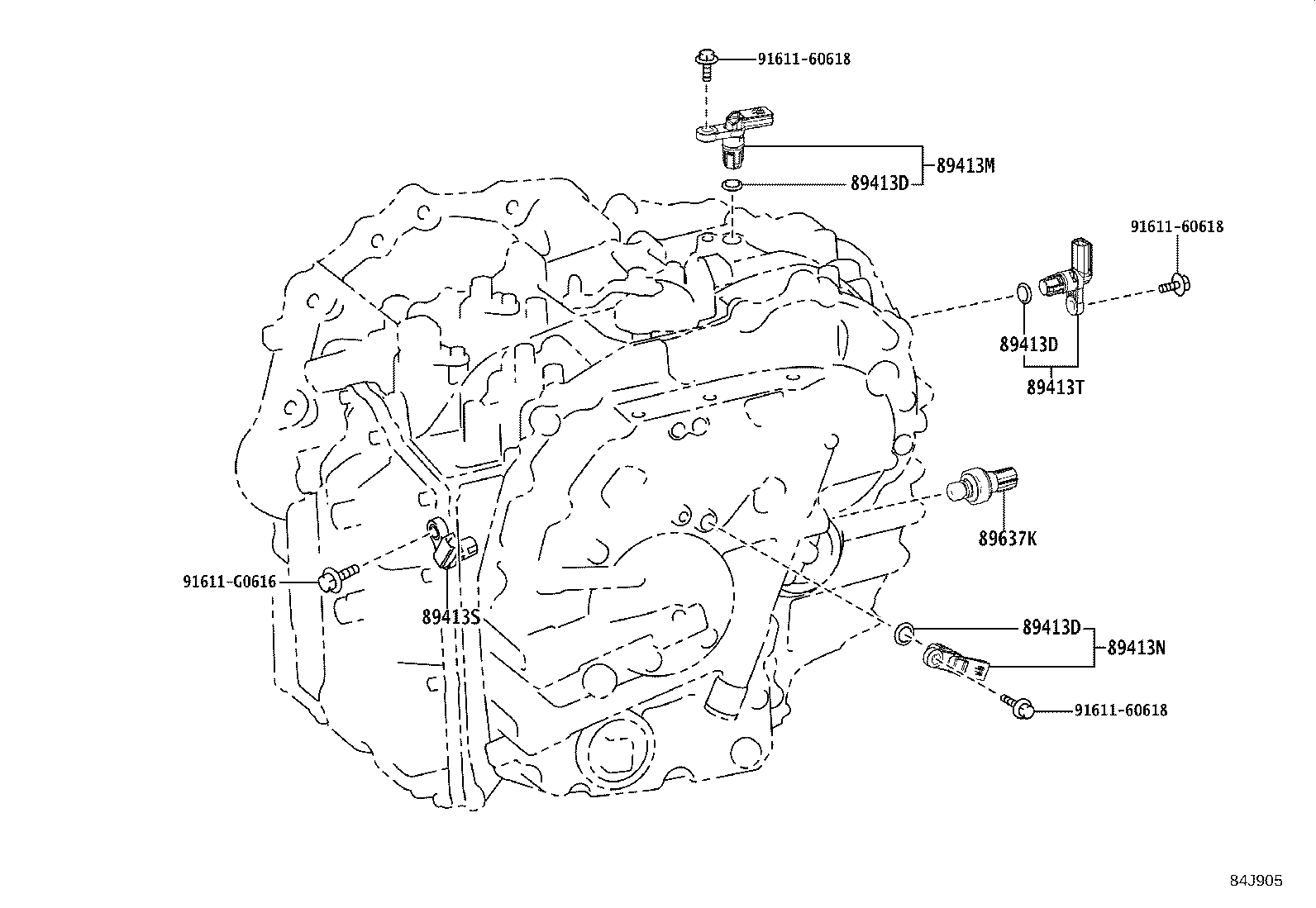 91611-60618
89413M
89413D
91611-60618
89413D
89413T
89637K
91611-G0616
89413S
89413D
89413N
91611-60618
84J905