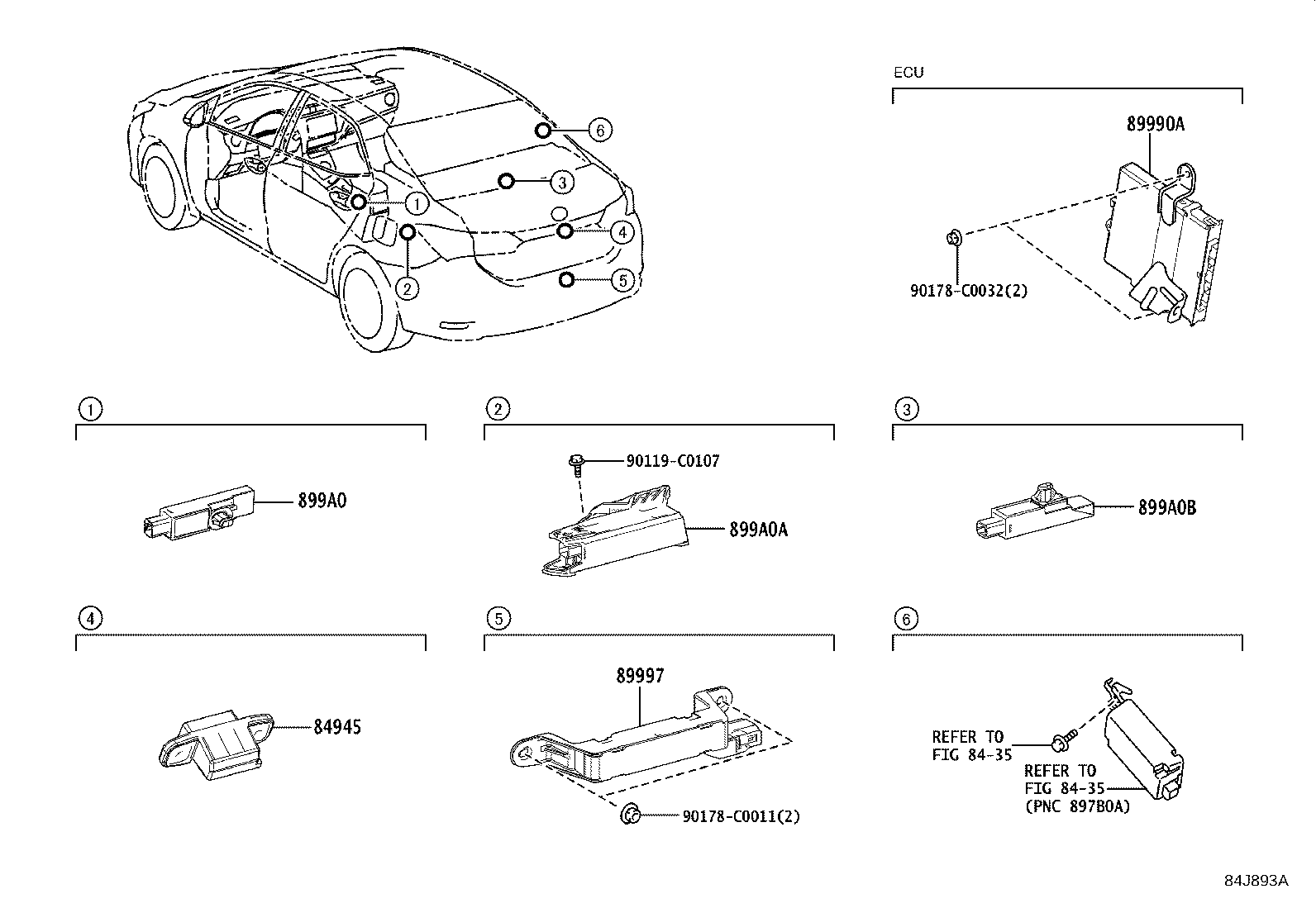 6
3
1
4
2
5

ECU
89990A
90178-C0032(2)

1
899A0

2
90119-C0107
899A0A

3
899A0B

4
84945

5
89997
90178-C0011(2)

6
REFER TO FIG 84-35
REFER TO FIG 84-35 (PNC 897B0A)

84J893A