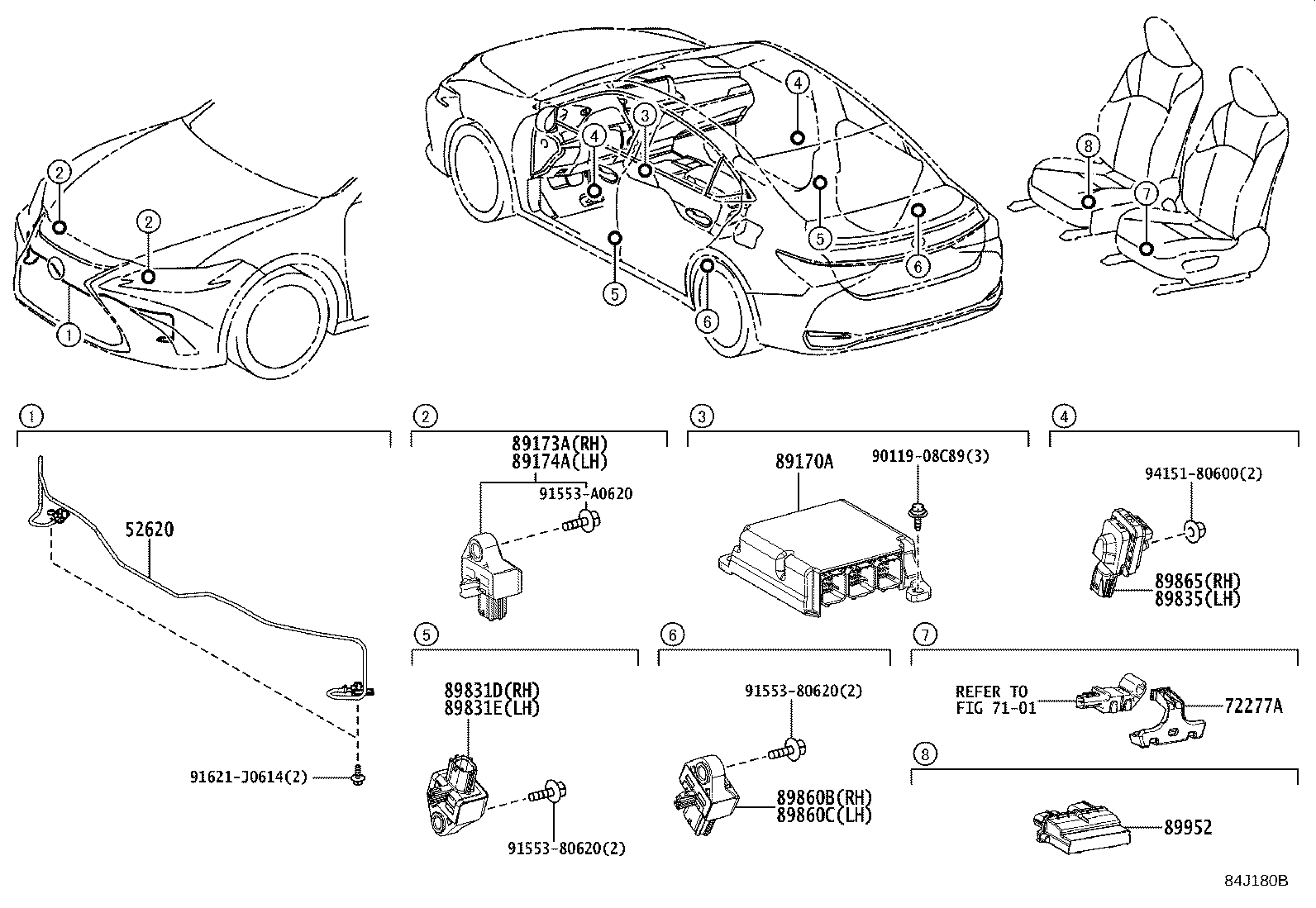 2
2
1
4
3
4
5
5
6
6
8
7

1
52620
91621-J0614(2)

2
89173A(RH)
89174A(LH)
91553-A0620

3
89170A
90119-08C89(3)

4
94151-80600(2)
89865(RH)
89835(LH)

5
89831D(RH)
89831E(LH)
91553-80620(2)

6
91553-80620(2)
89860B(RH)
89860C(LH)

7
REFER TO
FIG 71-01
72277A

8
89952

84J180B