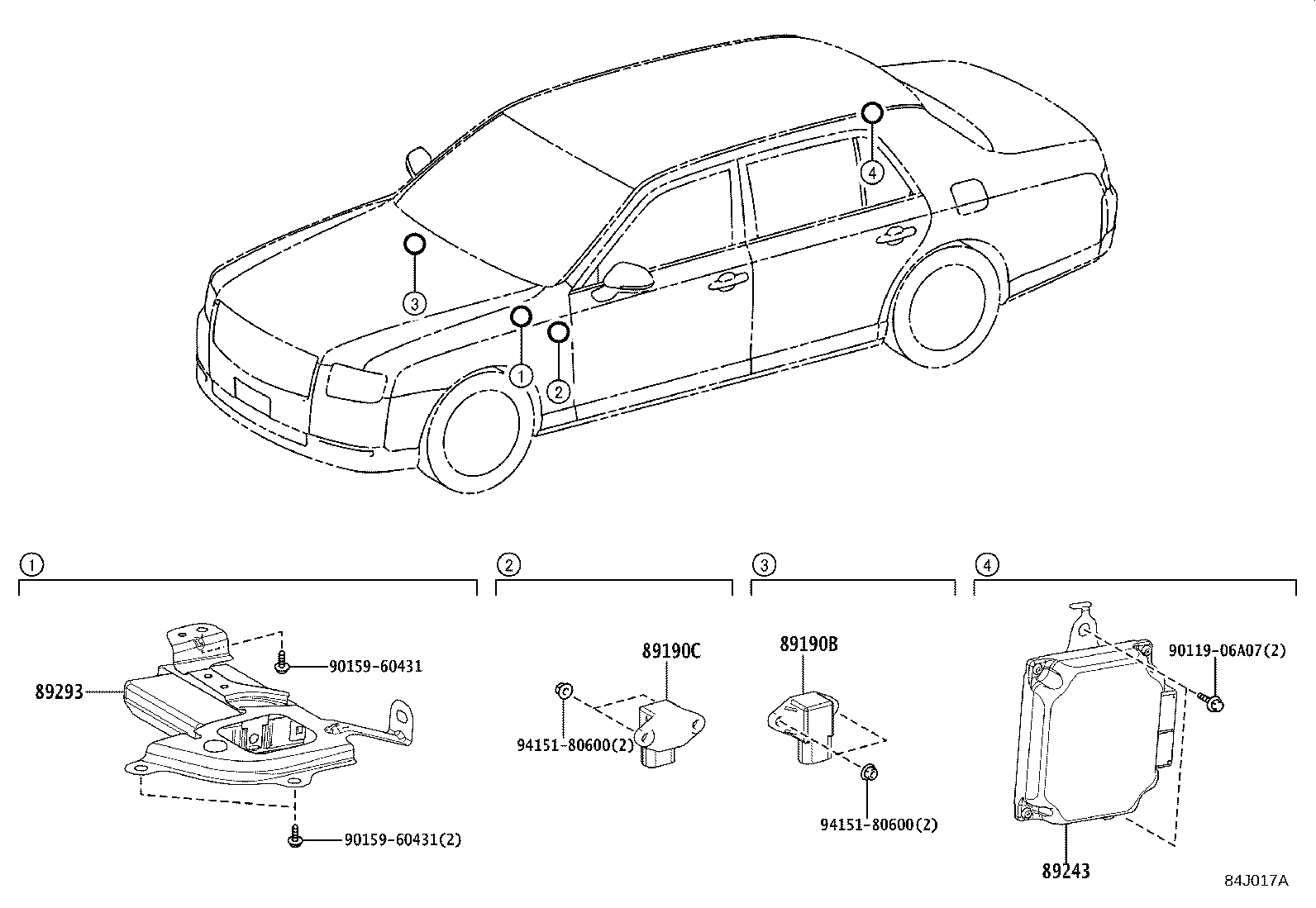 4
3
1
2

1
2
3
4

89293
90159-60431
90159-60431(2)

89190C
94151-80600(2)

89190B
94151-80600(2)

90119-06A07(2)
89243

84J017A