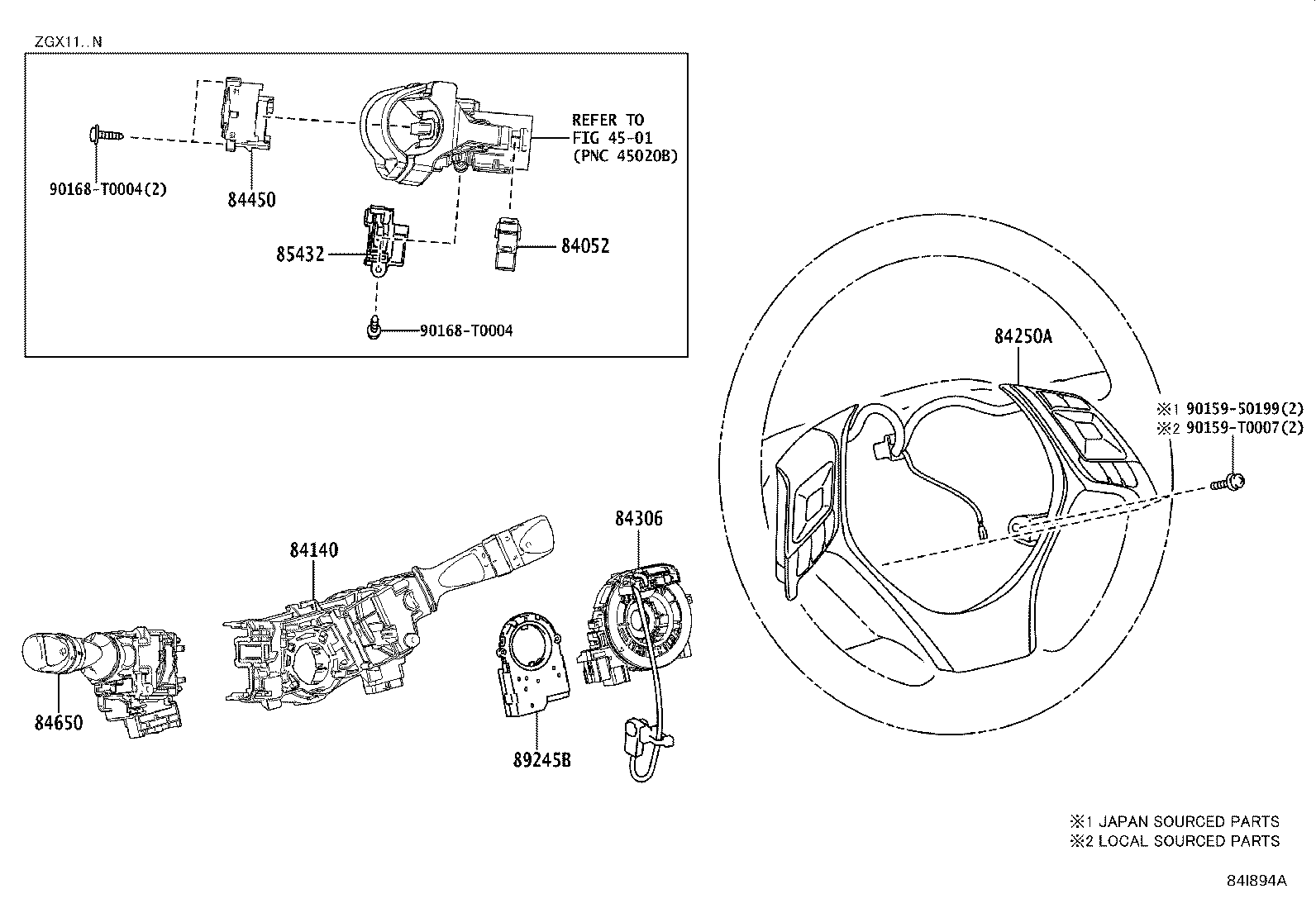 ZGX11..N

REFER TO
FIG 45-01
(PNC 45020B)

90168-T0004(2)

84450

85432

84052

90168-T0004

84250A

※1 90159-50199(2)
※2 90159-T0007(2)

84306

84140

84650

89245B

※1 JAPAN SOURCED PARTS
※2 LOCAL SOURCED PARTS

84I894A