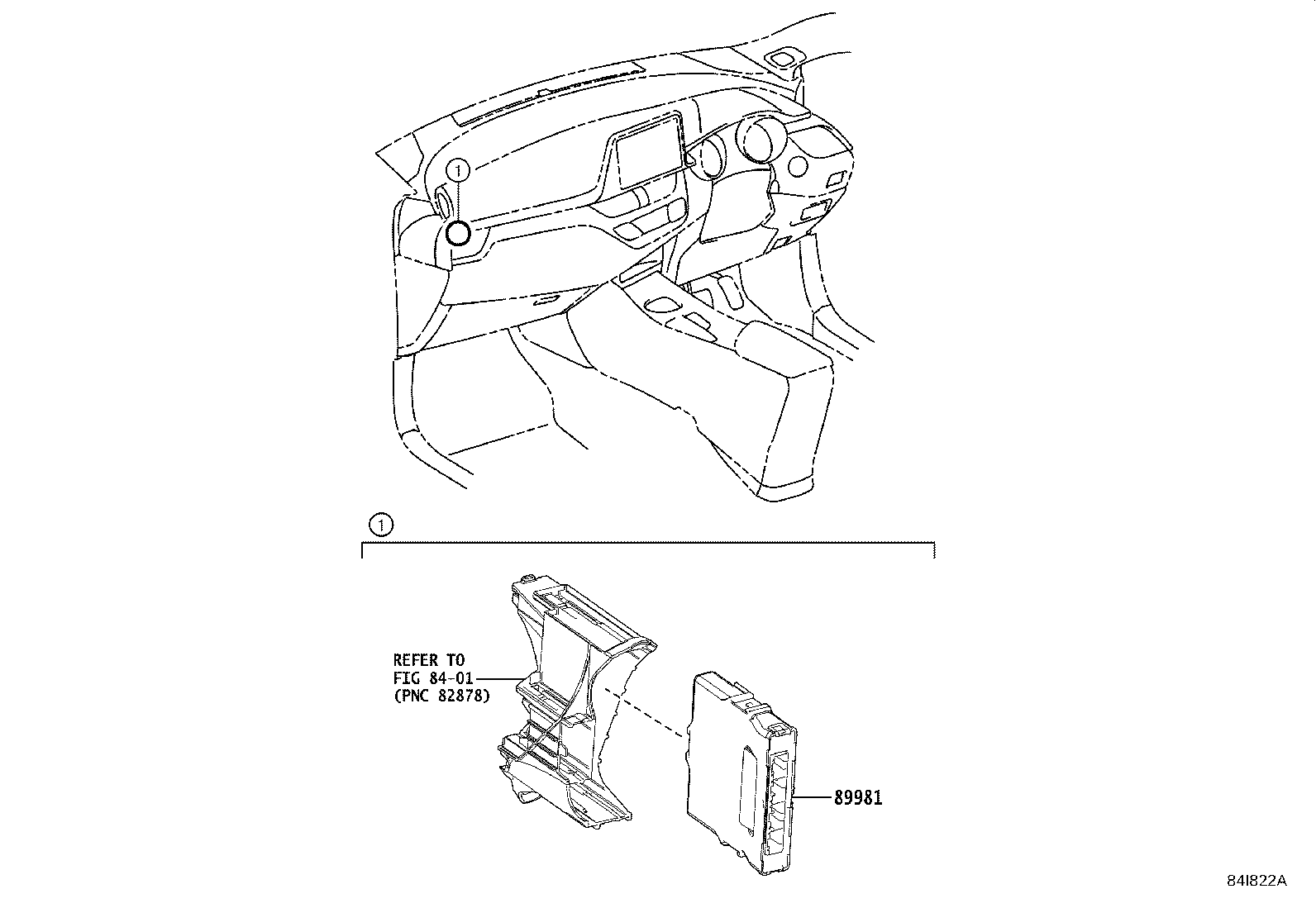 1

1

REFER TO FIG 84-01 (PNC 82878)

89981

84I822A